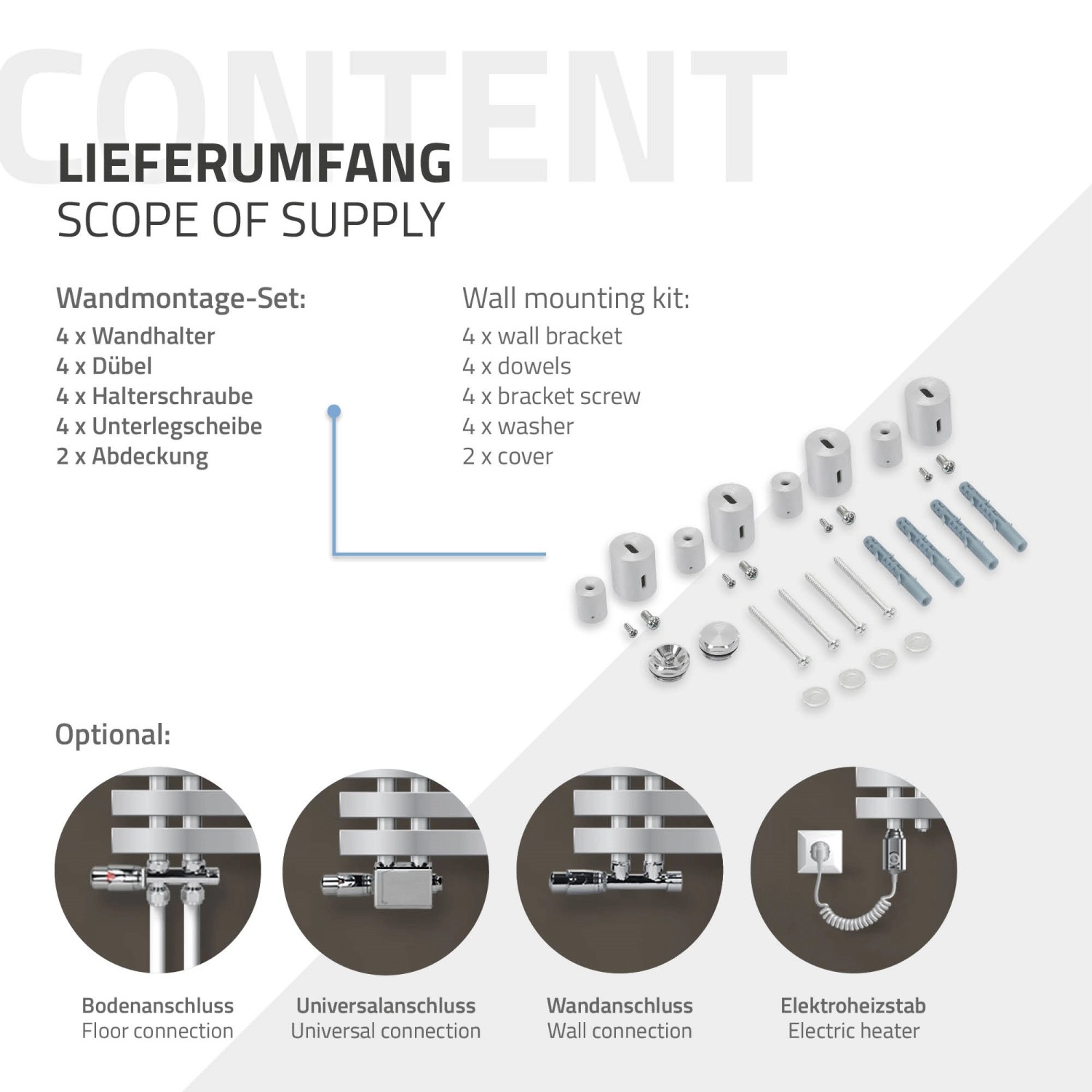 CONTENT

LIEFERUMFANG
SCOPE OF SUPPLY

Wandmontage-Set:
4 x Wandhalter
4 x Dübel
4 x Halterschraube
4 x Unterlegscheibe
2 x Abdeckung

Wall mounting kit:
4 x wall bracket
4 x dowels
4 x bracket screw
4 x washer
2 x cover

Optional:

Bodenanschluss
Floor connection

Universalanschluss
Universal connection

Wandanschluss
Wall connection

Elektroheizstab
Electric heater