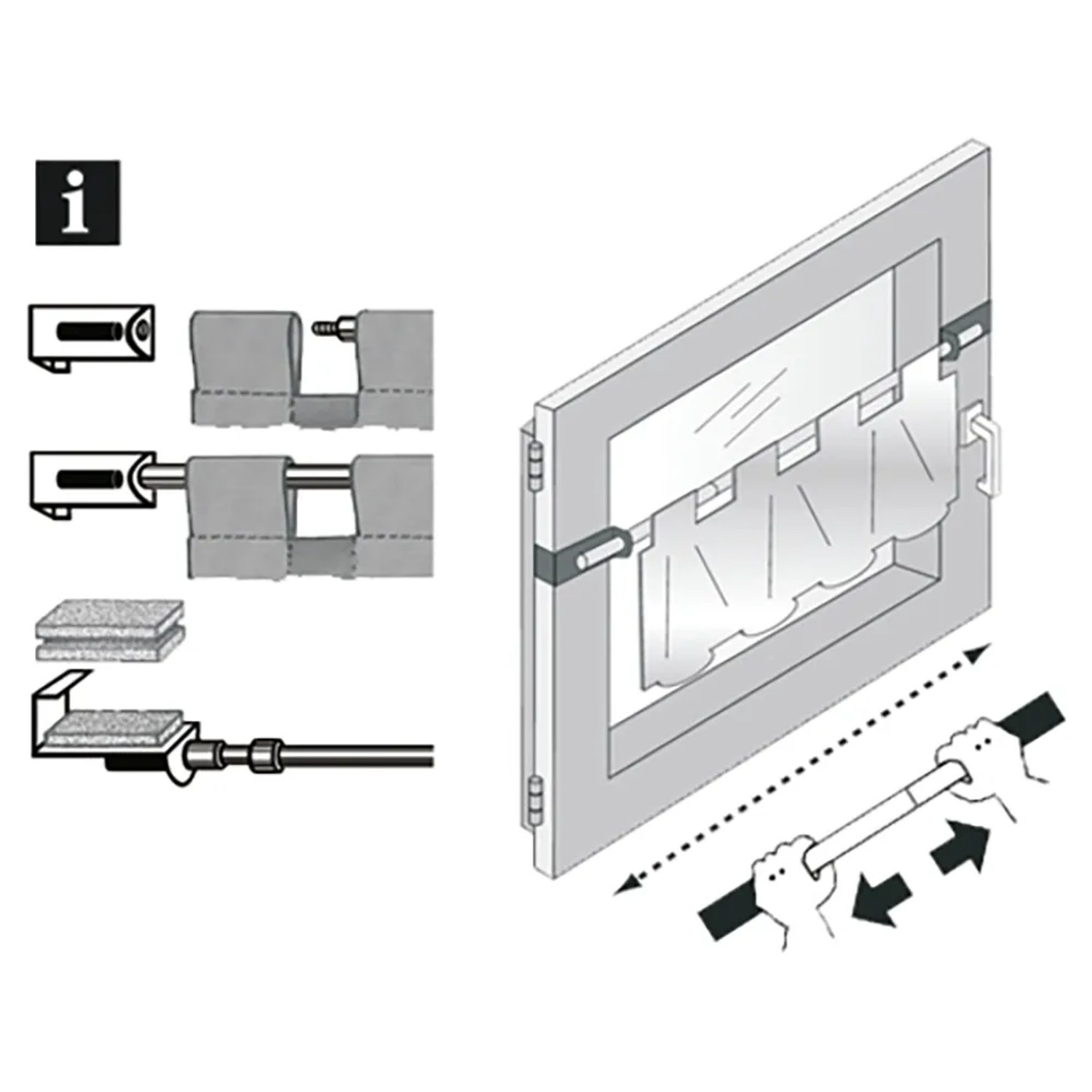 i