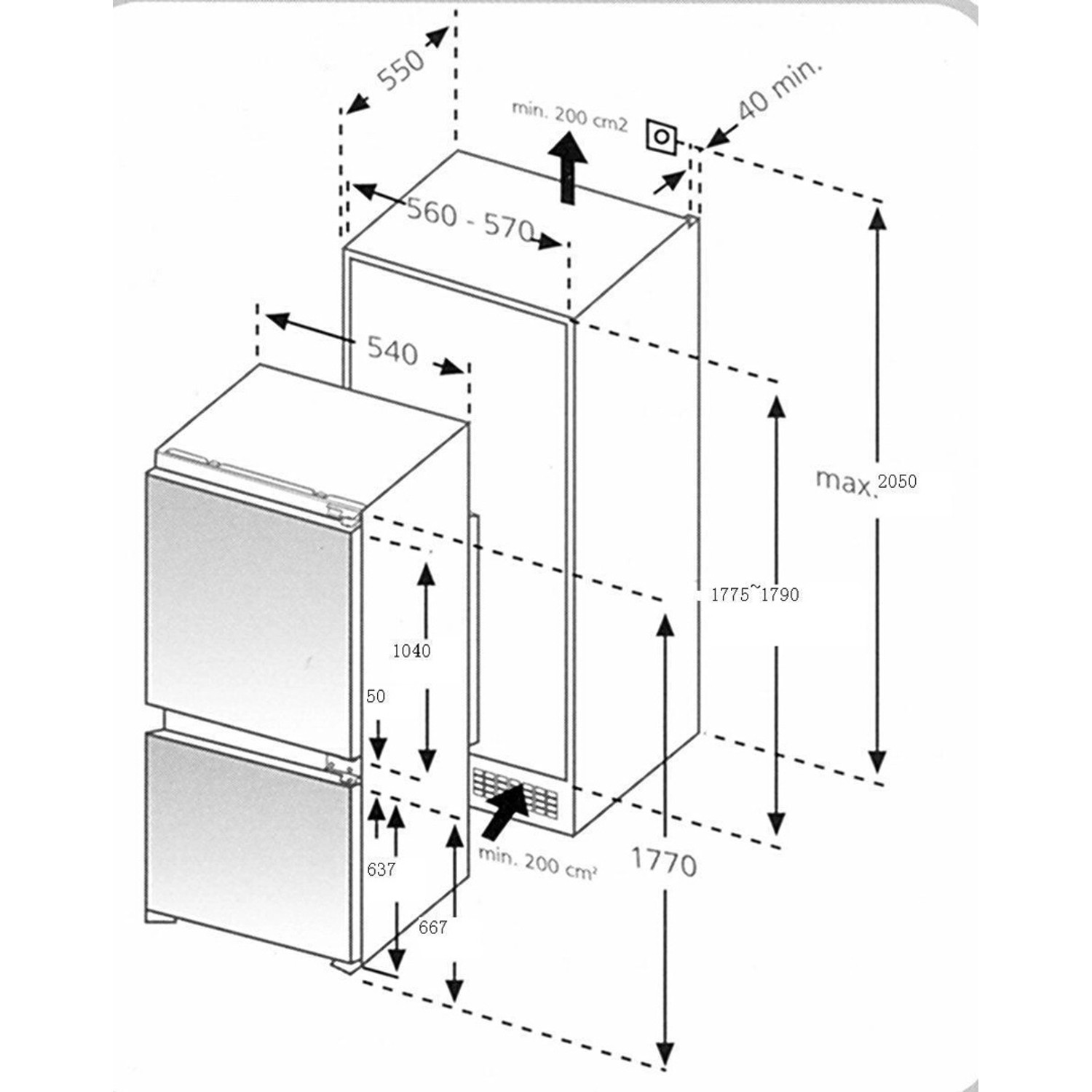 550

min. 200 cm2

40 min.

560 - 570

540

max. 2050

1775~1790

1040

50

637

667

min. 200 cm²

1770