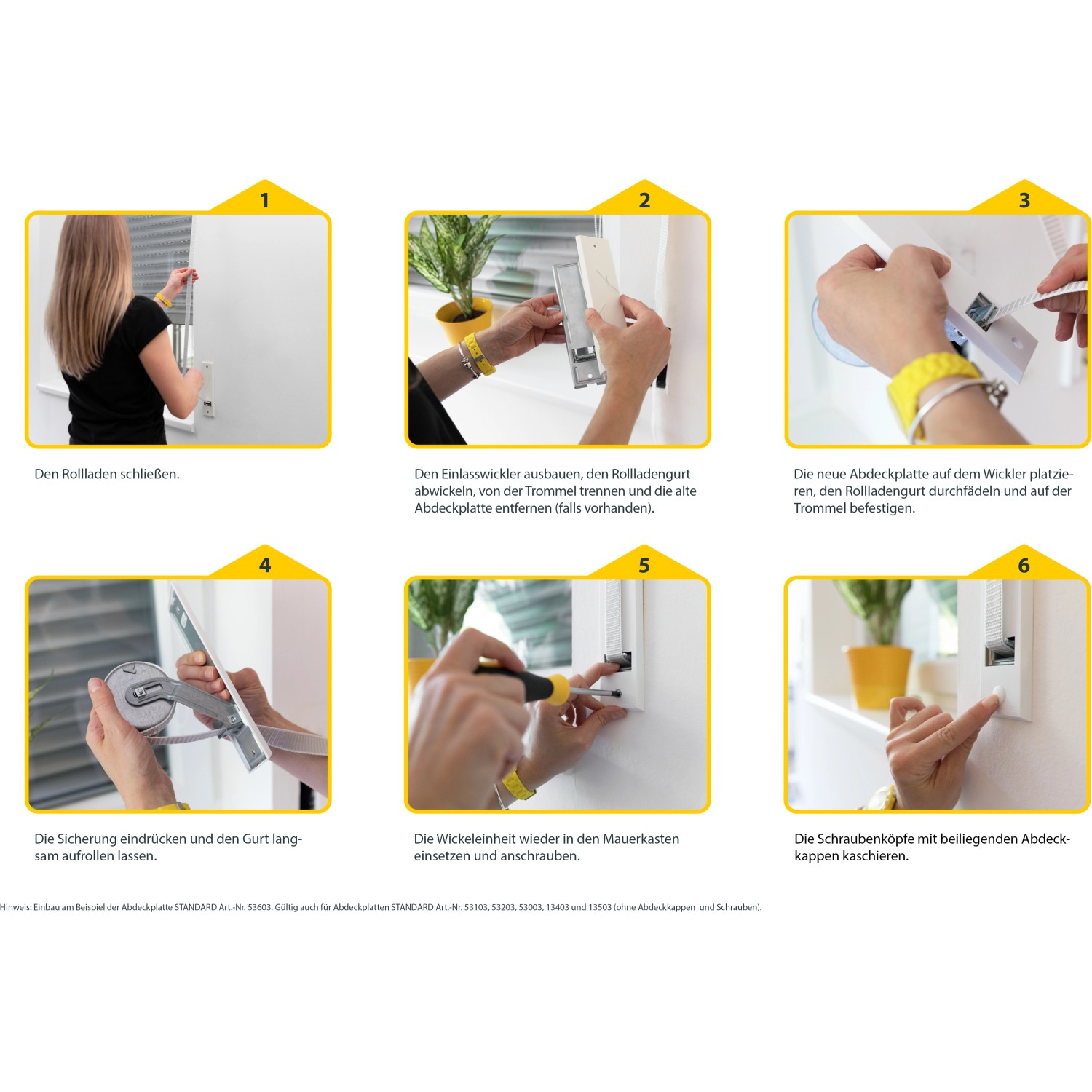 1

Den Rollladen schließen.

2

Den Einlasswickler ausbauen, den Rollladengurt abwickeln, von der Trommel trennen und die alte Abdeckplatte entfernen (falls vorhanden).

3

Die neue Abdeckplatte auf dem Wickler platzieren, den Rollladengurt durchfädeln und auf der Trommel befestigen.

4

Die Sicherung eindrücken und den Gurt langsam aufrollen lassen.

5

Die Wickeleinheit wieder in den Mauerkasten einsetzen und anschrauben.

6

Die Schraubenköpfe mit beiliegenden Abdeckkappen kaschieren.

Hinweis: Einbau am Beispiel der Abdeckplatte STANDARD Art.-Nr. 53603. Gültig auch für Abdeckplatten STANDARD Art.-Nr. 53103, 53203, 53003, 13403 und 13503 (ohne Abdeckkappen und Schrauben).