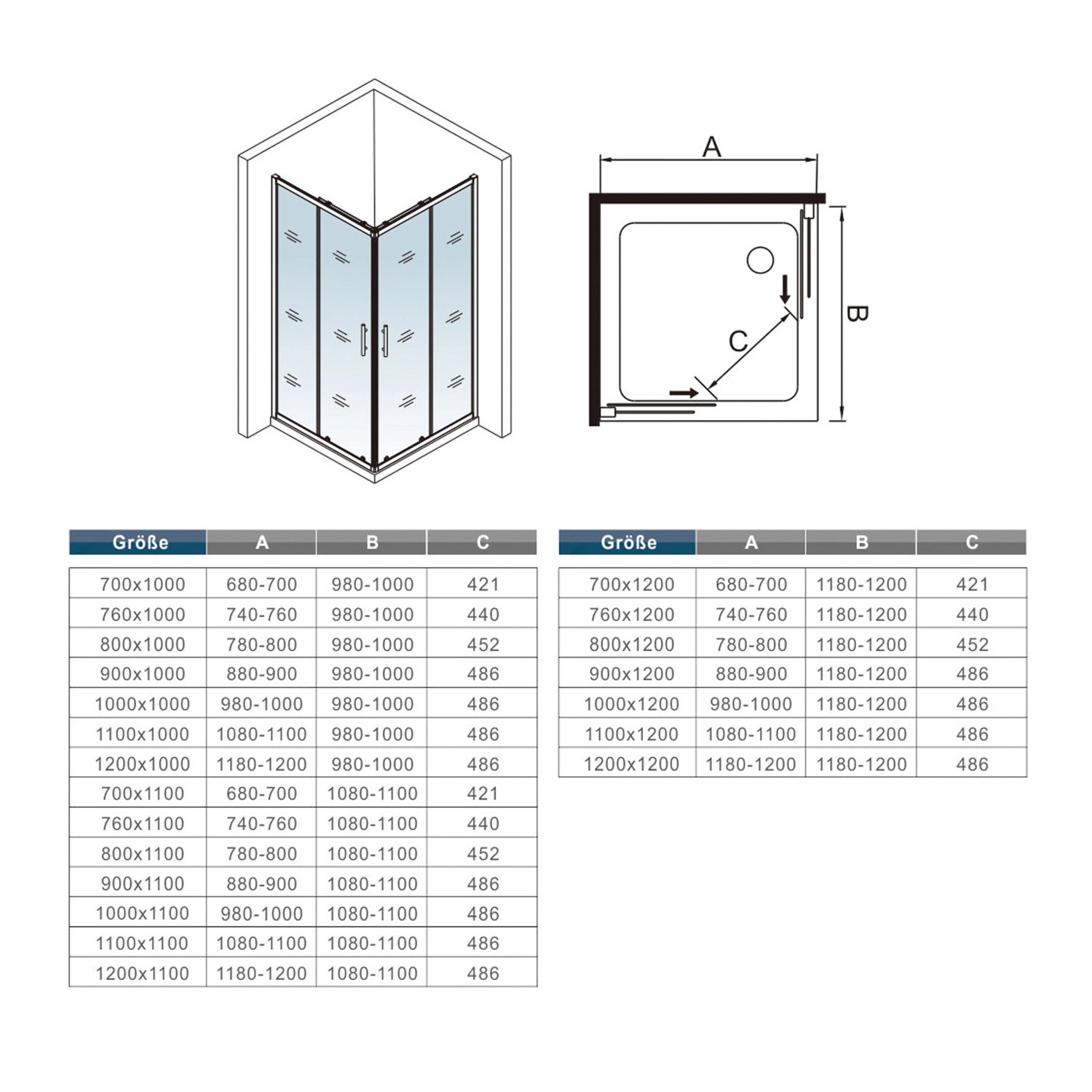 A

B

C

| Größe | A | B | C |
|---|---|---|---|
| 700x1000 | 680-700 | 980-1000 | 421 |
| 760x1000 | 740-760 | 980-1000 | 440 |
| 800x1000 | 780-800 | 980-1000 | 452 |
| 900x1000 | 880-900 | 980-1000 | 486 |
| 1000x1000 | 980-1000 | 980-1000 | 486 |
| 1100x1000 | 1080-1100 | 980-1000 | 486 |
| 1200x1000 | 1180-1200 | 980-1000 | 486 |
| 700x1100 | 680-700 | 1080-1100 | 421 |
| 760x1100 | 740-760 | 1080-1100 | 440 |
| 800x1100 | 780-800 | 1080-1100 | 452 |
| 900x1100 | 880-900 | 1080-1100 | 486 |
| 1000x1100 | 980-1000 | 1080-1100 | 486 |
| 1100x1100 | 1080-1100 | 1080-1100 | 486 |
| 1200x1100 | 1180-1200 | 1080-1100 | 486 |

| Größe | A | B | C |
|---|---|---|---|
| 700x1200 | 680-700 | 1180-1200 | 421 |
| 760x1200 | 740-760 | 1180-1200 | 440 |
| 800x1200 | 780-800 | 1180-1200 | 452 |
| 900x1200 | 880-900 | 1180-1200 | 486 |
| 1000x1200 | 980-1000 | 1180-1200 | 486 |
| 1100x1200 | 1080-1100 | 1180-1200 | 486 |
| 1200x1200 | 1180-1200 | 1180-1200 | 486 |