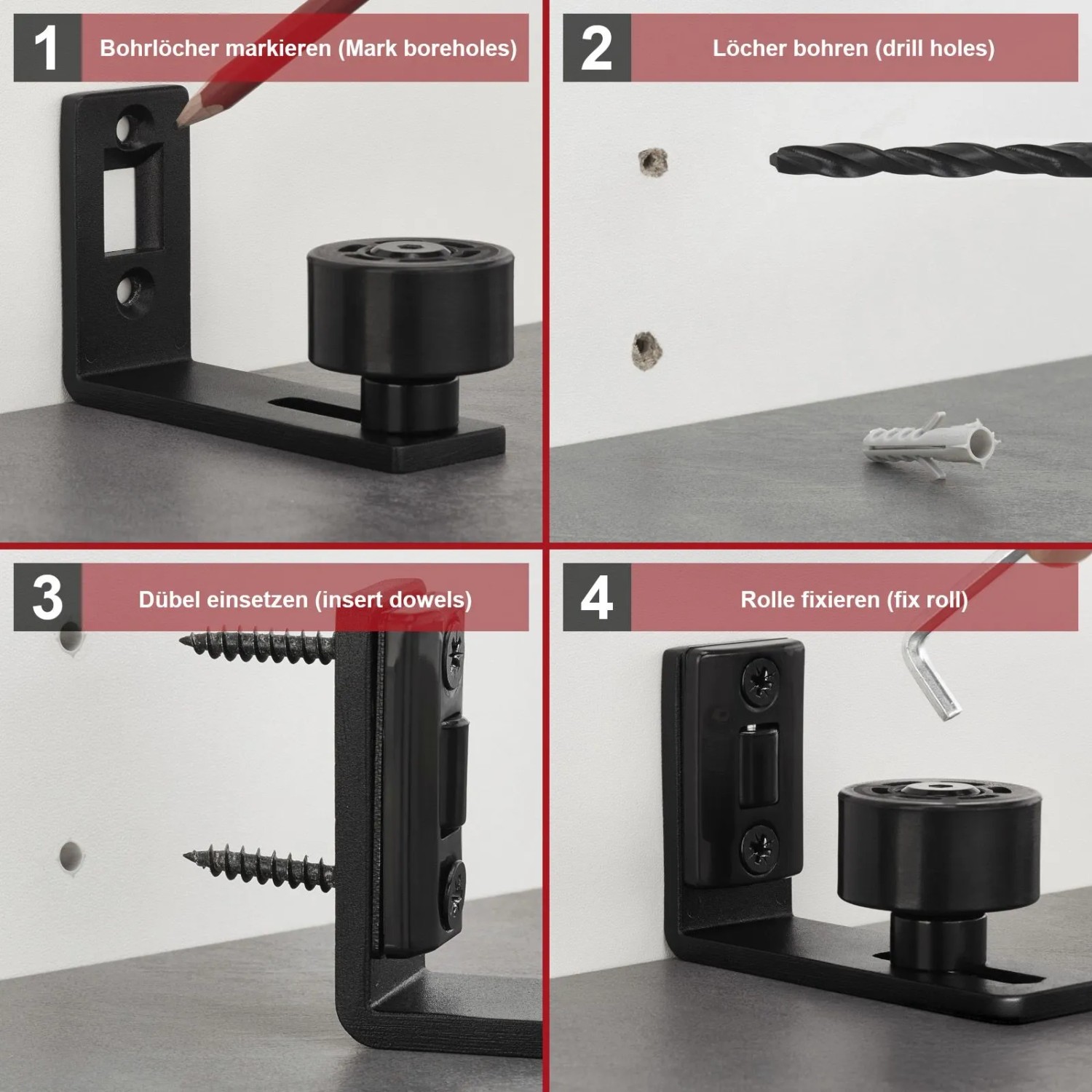 1 Bohrlöcher markieren (Mark boreholes)

2 Löcher bohren (drill holes)

3 Dübel einsetzen (insert dowels)

4 Rolle fixieren (fix roll)