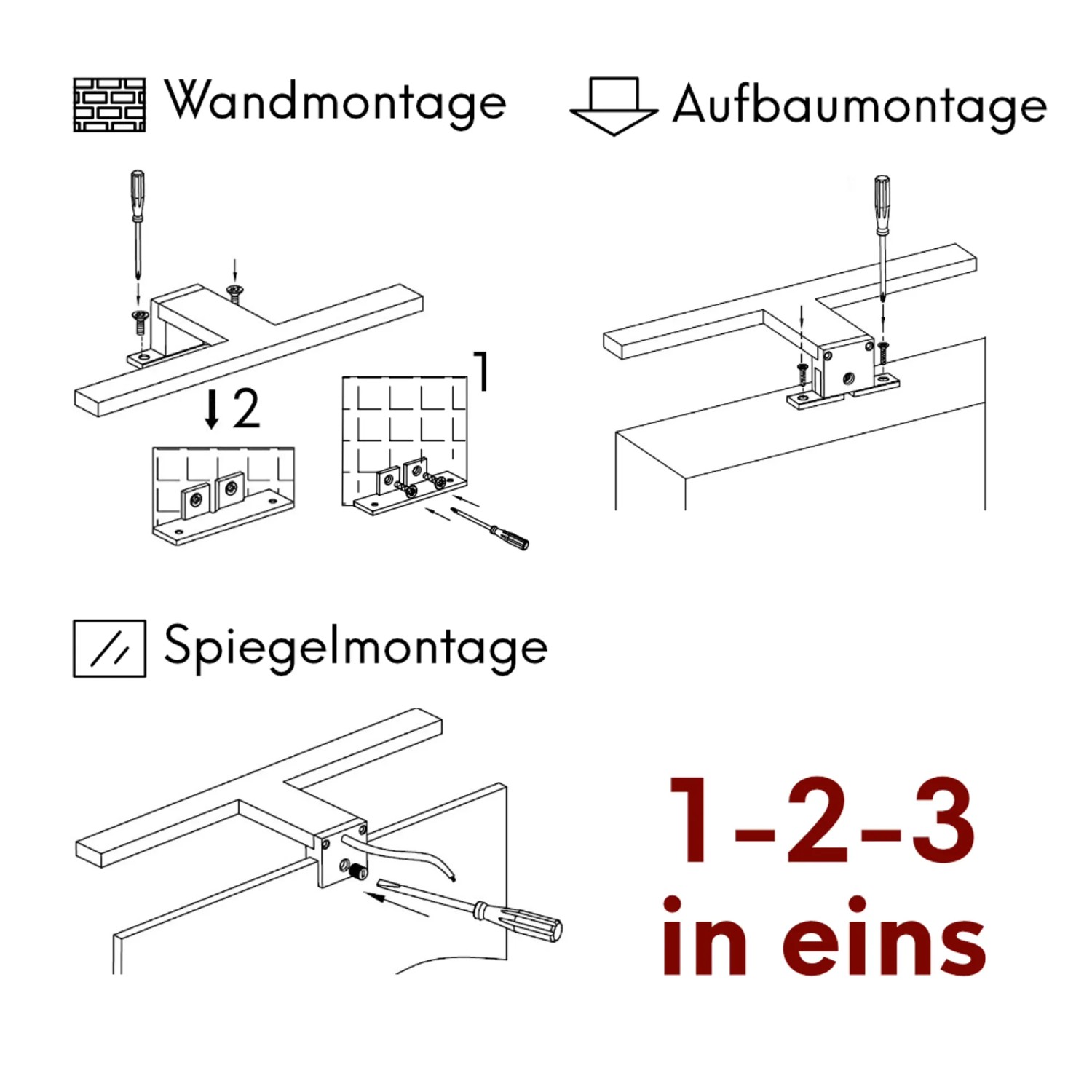 Wandmontage

Aufbaumontage

2

1

Spiegelmontage

1-2-3
in eins