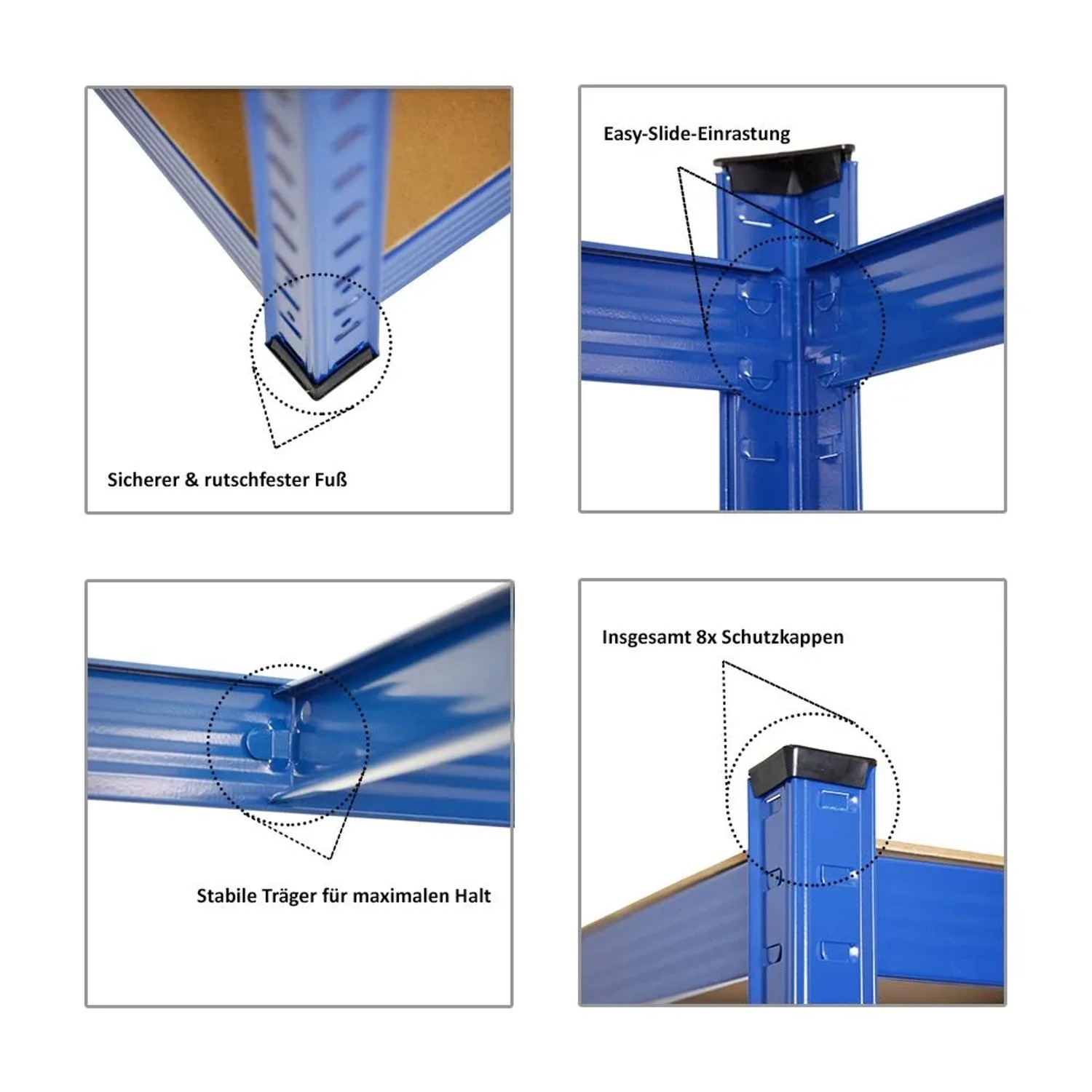 Sicherer & rutschfester Fuß

Easy-Slide-Einrastung

Stabile Träger für maximalen Halt

Insgesamt 8x Schutzkappen