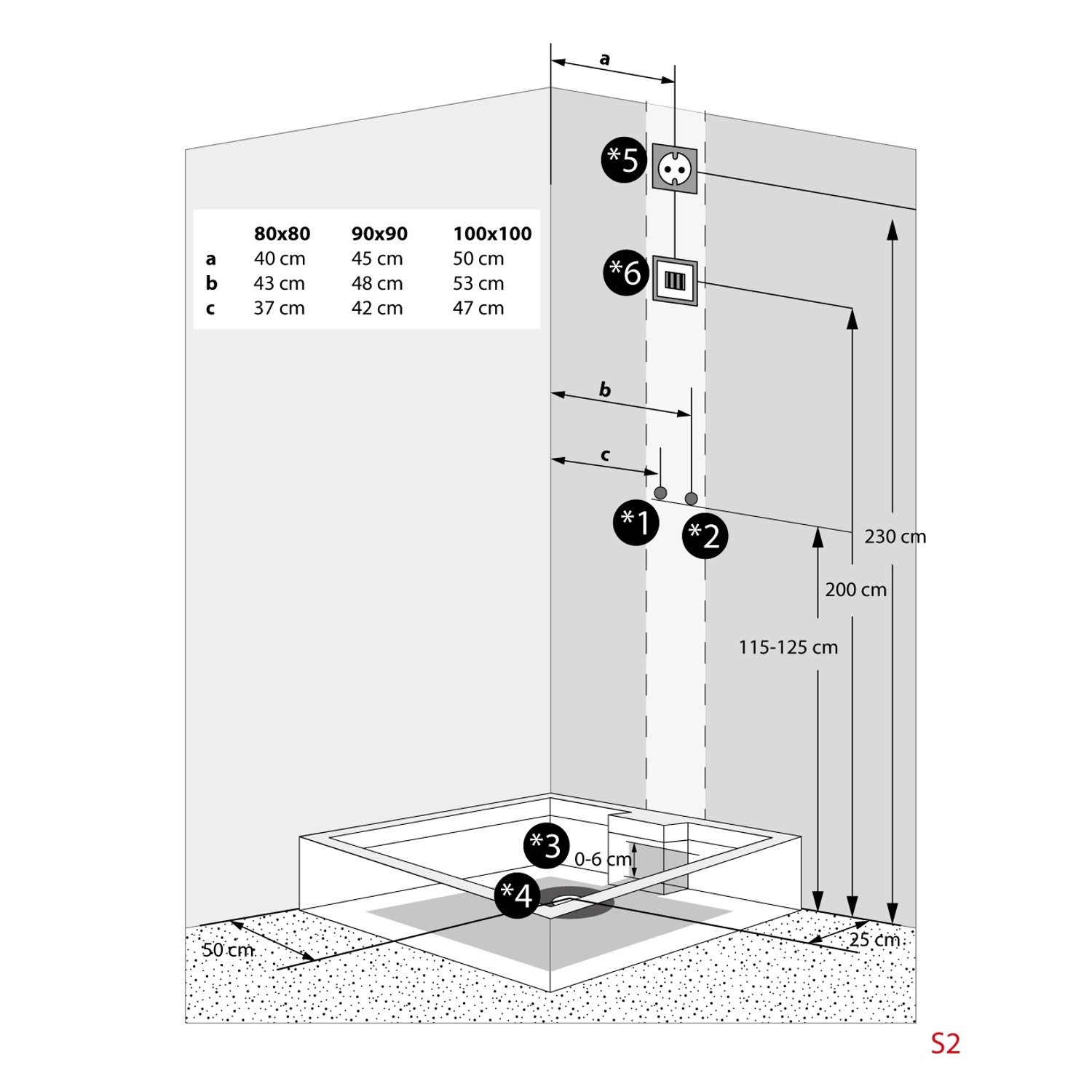 a

*5

| | 80x80 | 90x90 | 100x100 |
|---|---|---|---|
| a | 40 cm | 45 cm | 50 cm |
| b | 43 cm | 48 cm | 53 cm |
| c | 37 cm | 42 cm | 47 cm |

*6

b

c

*1

*2

230 cm

200 cm

115-125 cm

*3

0-6 cm

*4

50 cm

25 cm

S2