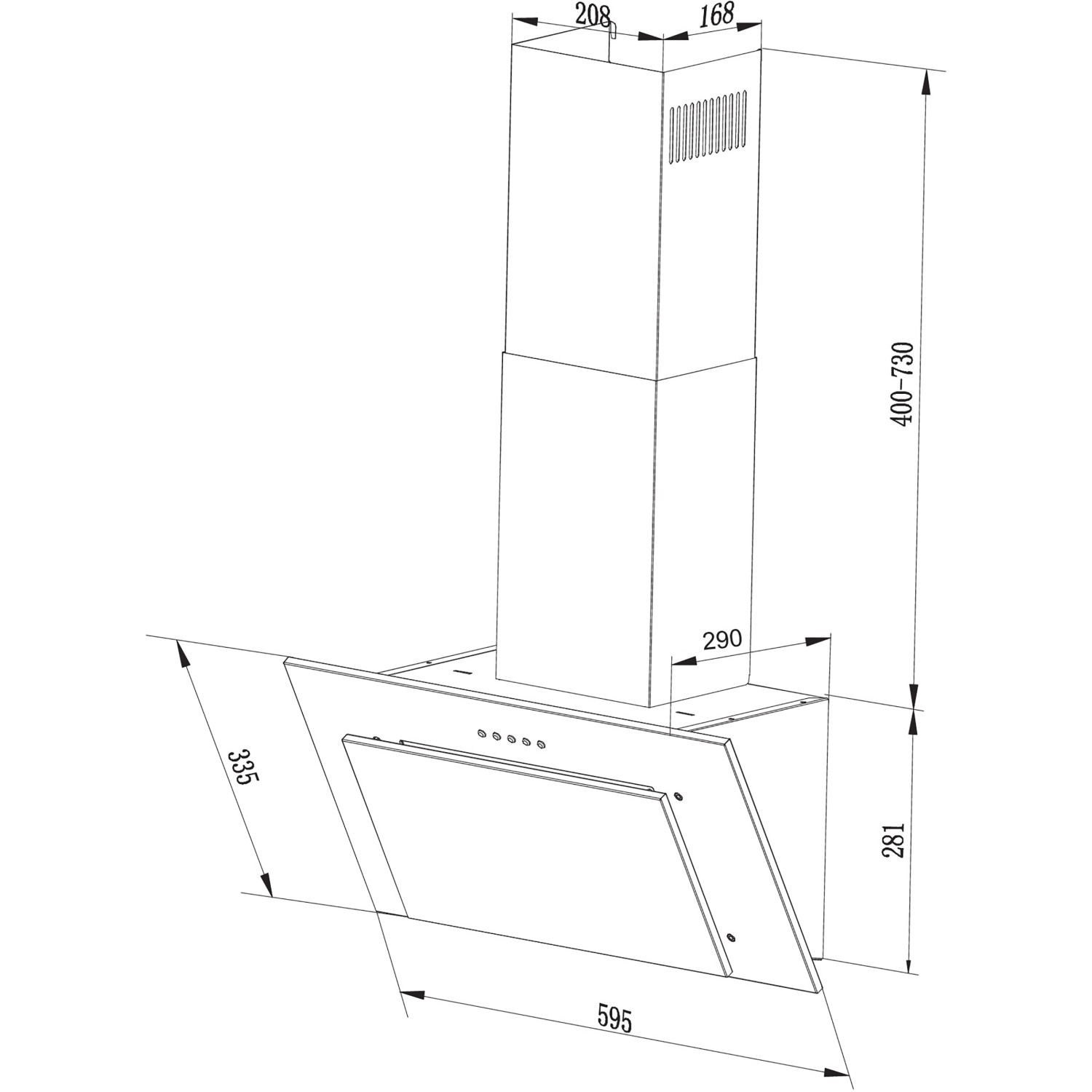 208
168
400-730
290
335
281
595