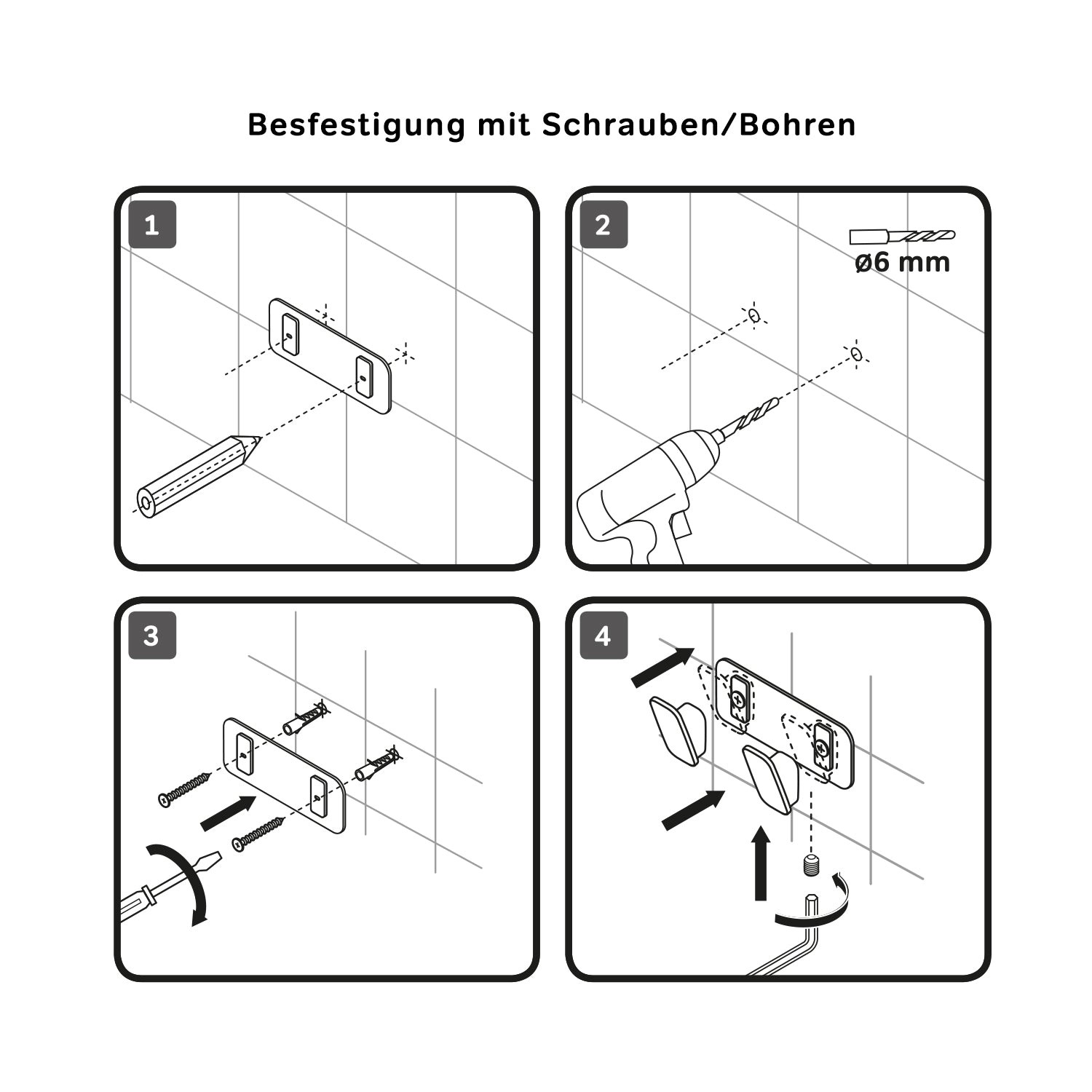 Besfestigung mit Schrauben/Bohren

1

2

ø6 mm

3

4