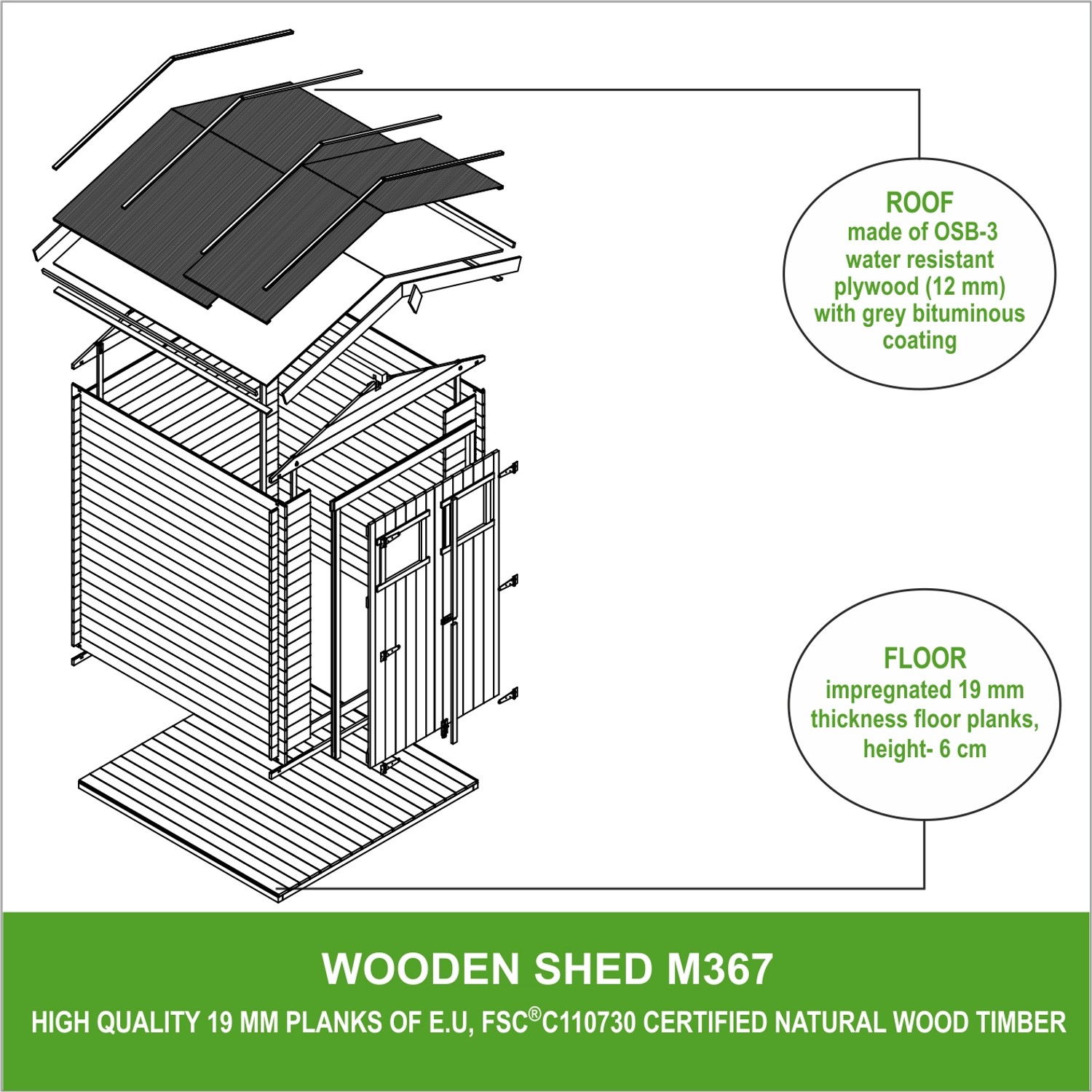 ROOF
made of OSB-3 water resistant plywood (12 mm) with grey bituminous coating

FLOOR
impregnated 19 mm thickness floor planks, height- 6 cm

WOODEN SHED M367

HIGH QUALITY 19 MM PLANKS OF E.U, FSC®C110730 CERTIFIED NATURAL WOOD TIMBER