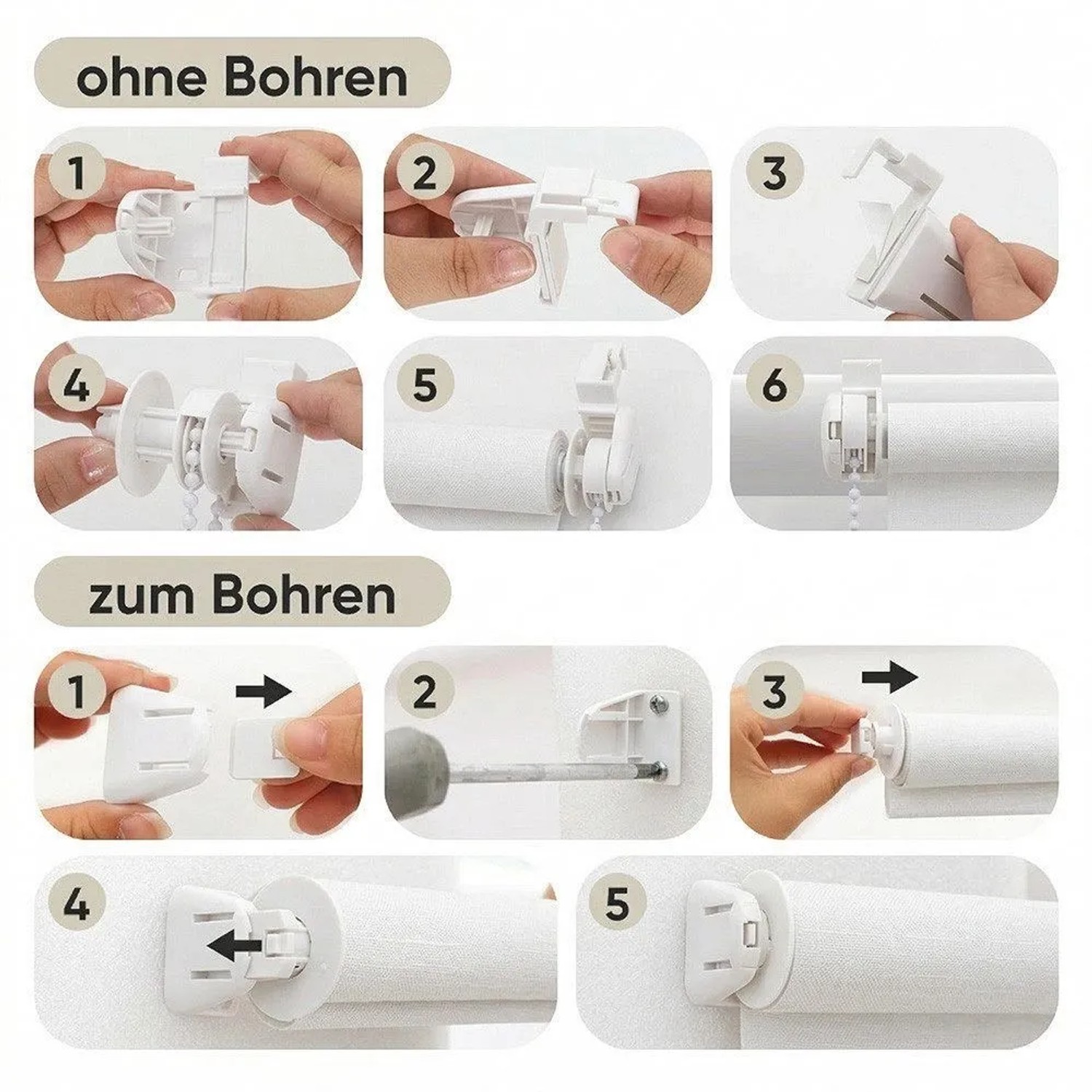 ohne Bohren

1

2

3

4

5

6

zum Bohren

1

2

3

4

5