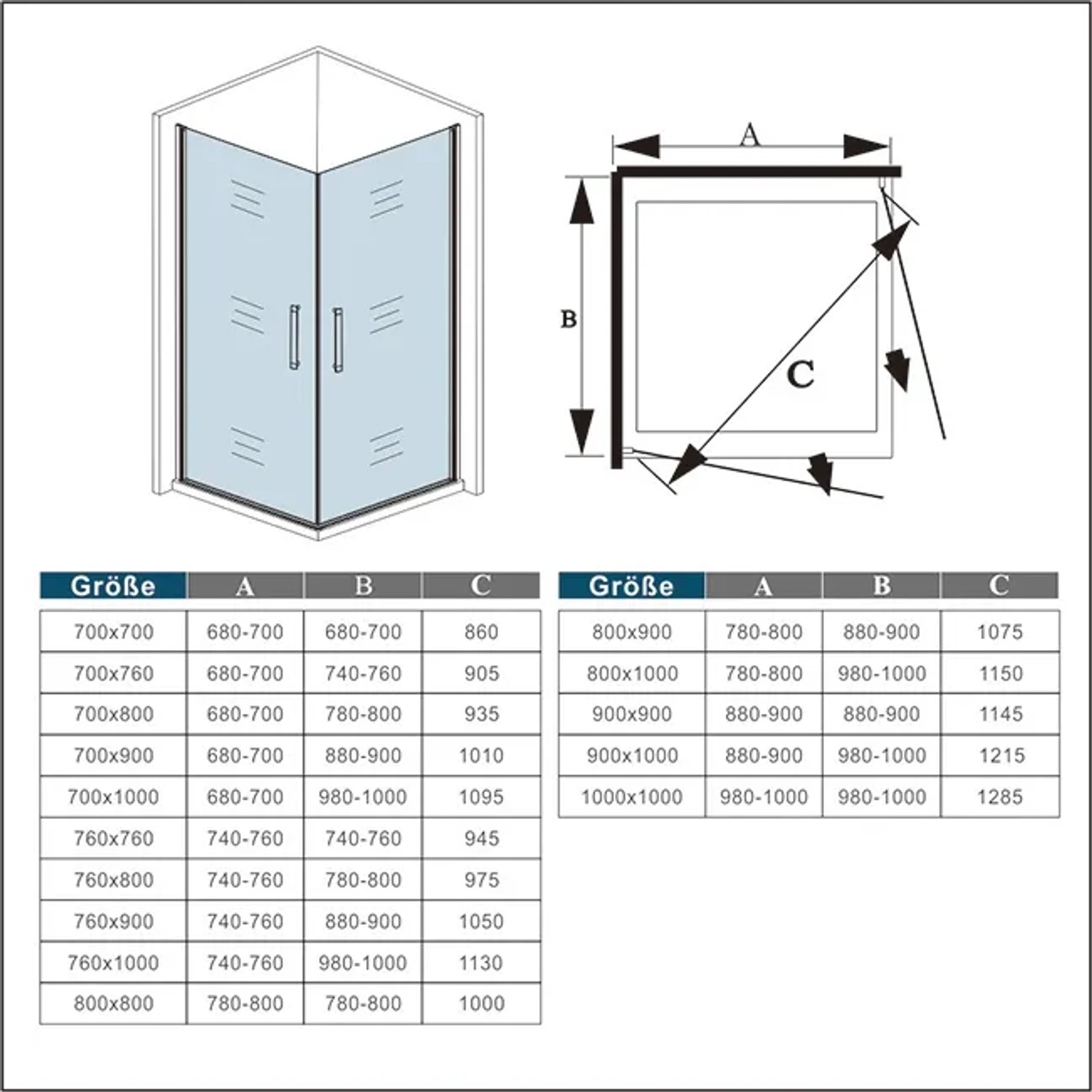 A

B

C

| Größe | A | B | C |
|---|---|---|---|
| 700x700 | 680-700 | 680-700 | 860 |
| 700x760 | 680-700 | 740-760 | 905 |
| 700x800 | 680-700 | 780-800 | 935 |
| 700x900 | 680-700 | 880-900 | 1010 |
| 700x1000 | 680-700 | 980-1000 | 1095 |
| 760x760 | 740-760 | 740-760 | 945 |
| 760x800 | 740-760 | 780-800 | 975 |
| 760x900 | 740-760 | 880-900 | 1050 |
| 760x1000 | 740-760 | 980-1000 | 1130 |
| 800x800 | 780-800 | 780-800 | 1000 |

| Größe | A | B | C |
|---|---|---|---|
| 800x900 | 780-800 | 880-900 | 1075 |
| 800x1000 | 780-800 | 980-1000 | 1150 |
| 900x900 | 880-900 | 880-900 | 1145 |
| 900x1000 | 880-900 | 980-1000 | 1215 |
| 1000x1000 | 980-1000 | 980-1000 | 1285 |