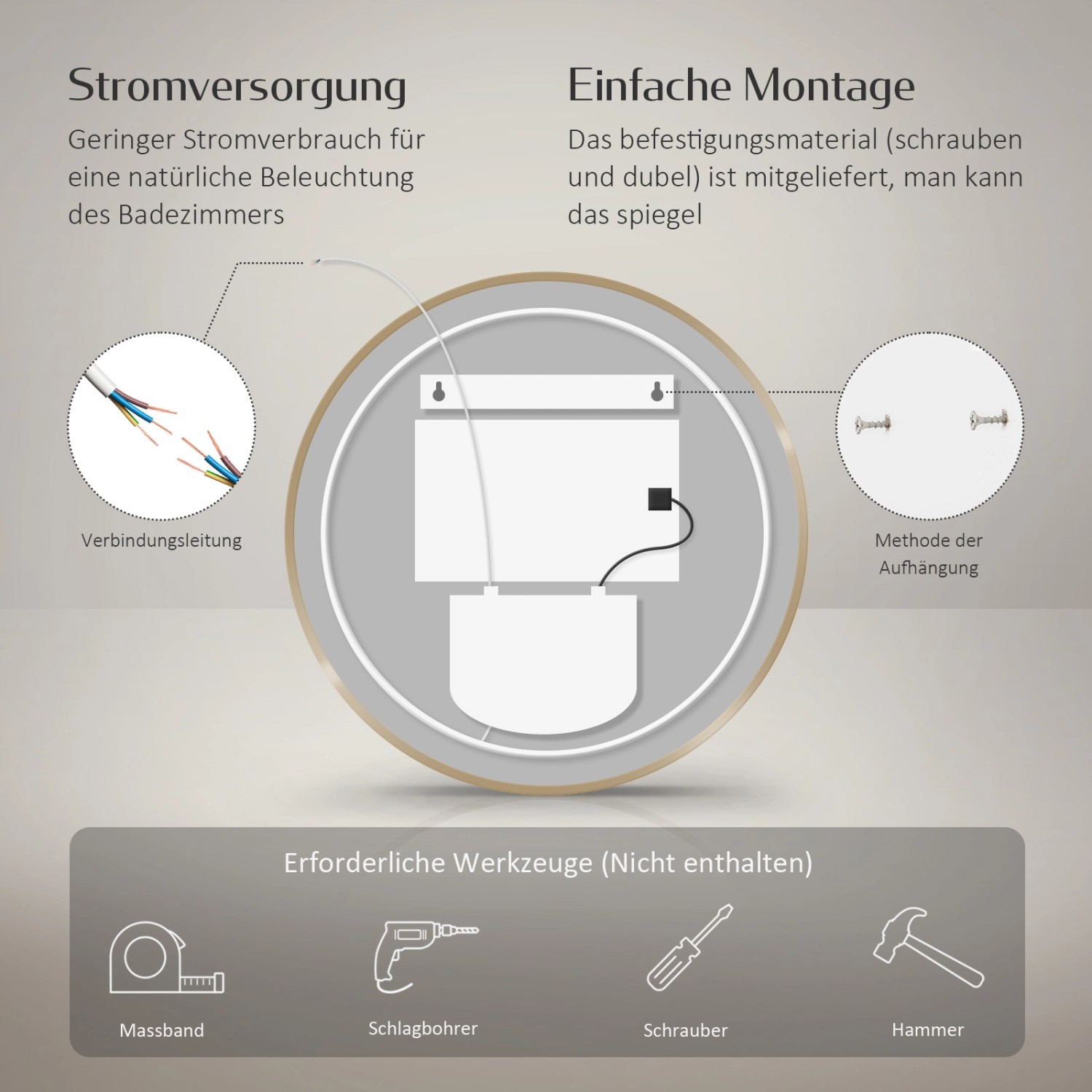 Stromversorgung

Geringer Stromverbrauch für eine natürliche Beleuchtung des Badezimmers

Einfache Montage

Das befestigungsmaterial (schrauben und dubel) ist mitgeliefert, man kann das spiegel

Verbindungsleitung

Methode der Aufhängung

Erforderliche Werkzeuge (Nicht enthalten)

Massband

Schlagbohrer

Schrauber

Hammer