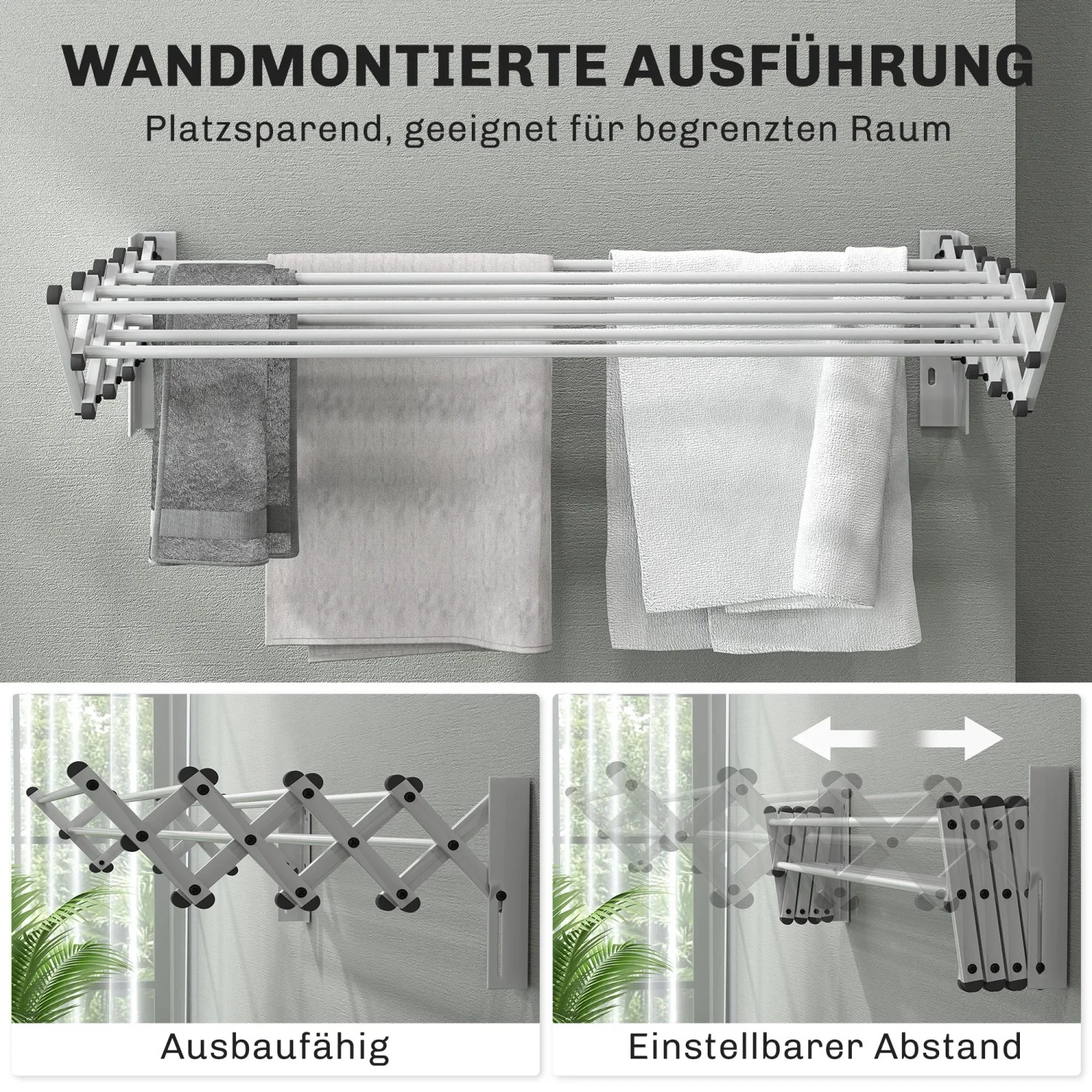 WANDMONTIERTE AUSFÜHRUNG
Platzsparend, geeignet für begrenzten Raum

Ausbaufähig

Einstellbarer Abstand