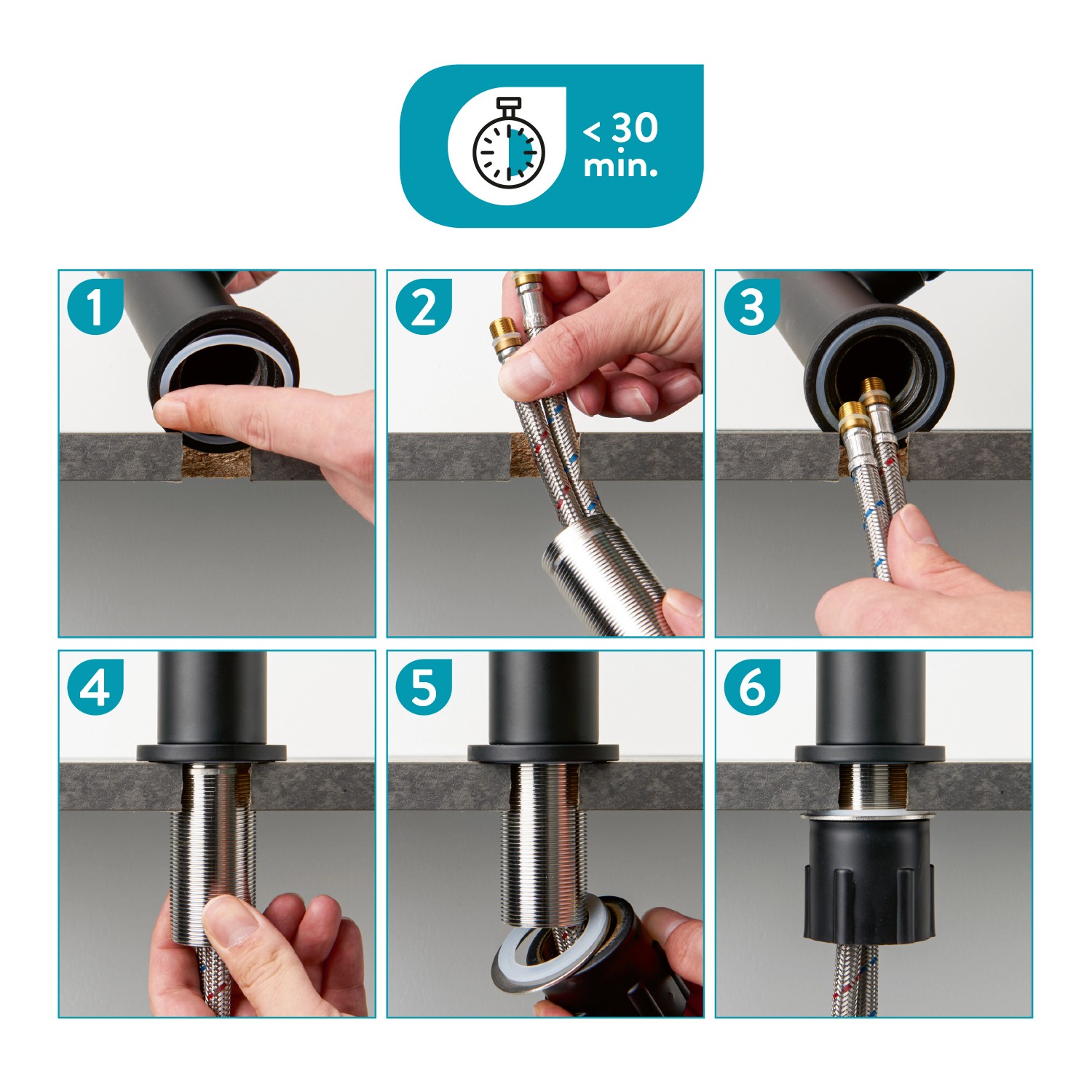 < 30 min.

1

2

3

4

5

6