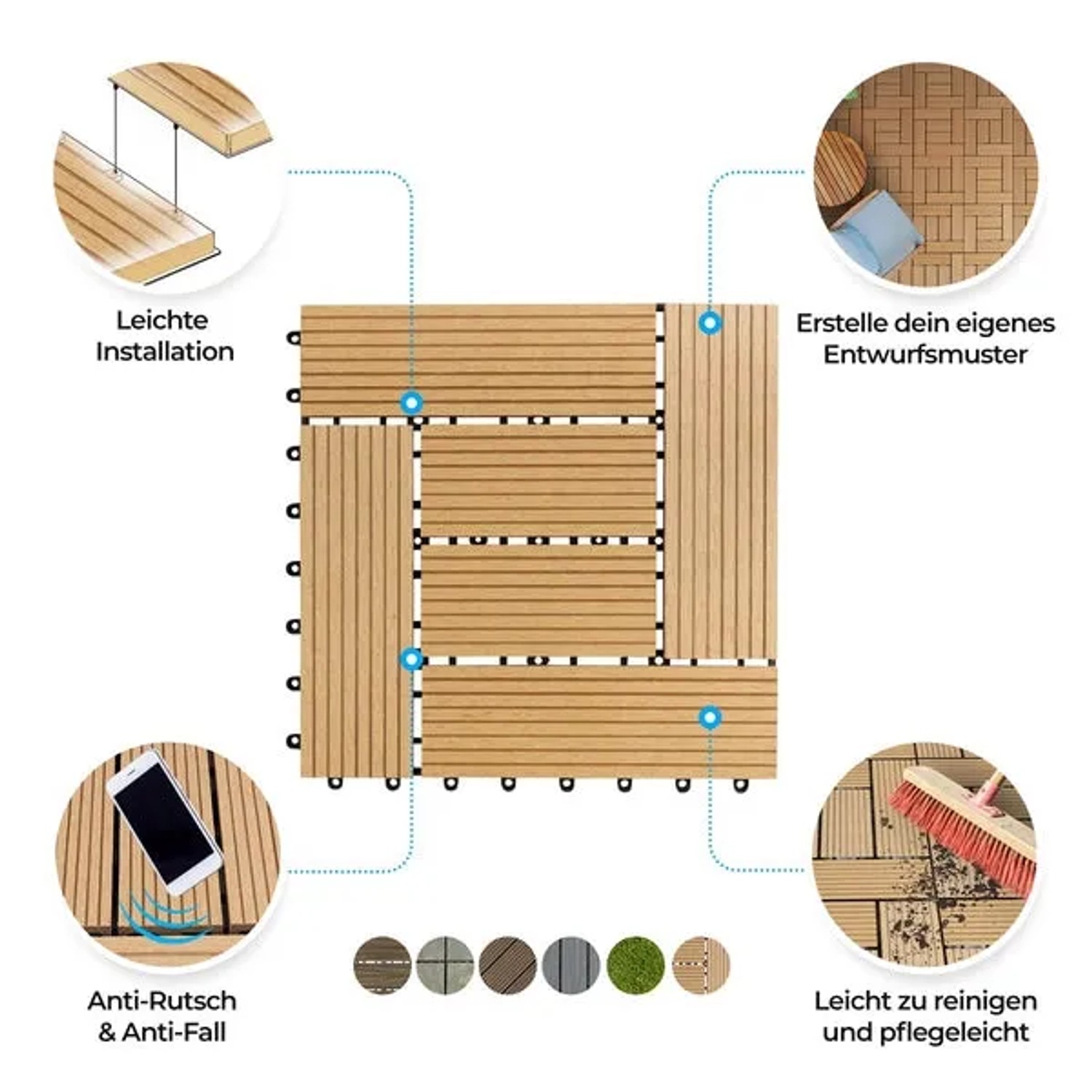 Leichte Installation

Erstelle dein eigenes Entwurfsmuster

Anti-Rutsch & Anti-Fall

Leicht zu reinigen und pflegeleicht