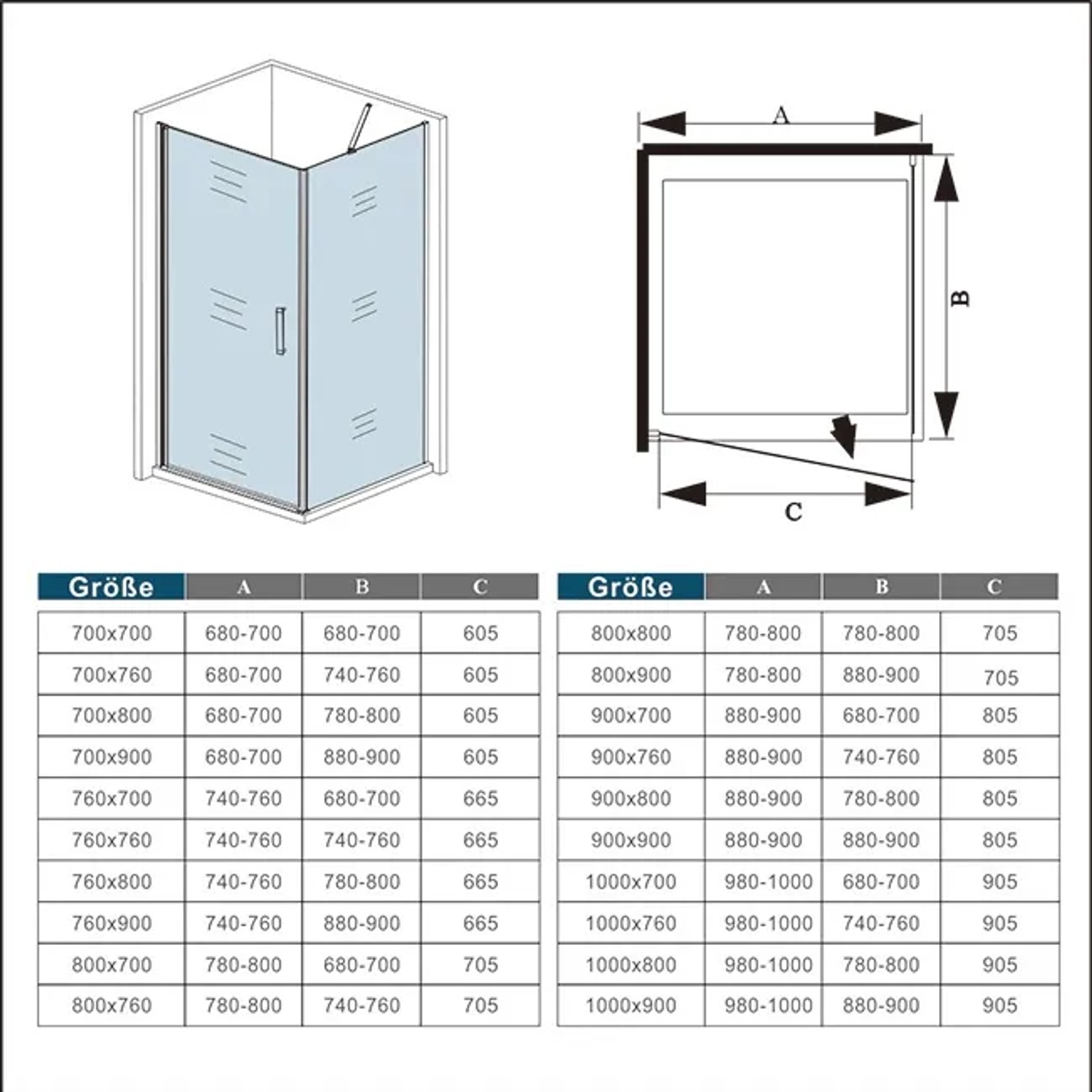 A

B

C

| Größe | A | B | C |
|---|---|---|---|
| 700x700 | 680-700 | 680-700 | 605 |
| 700x760 | 680-700 | 740-760 | 605 |
| 700x800 | 680-700 | 780-800 | 605 |
| 700x900 | 680-700 | 880-900 | 605 |
| 760x700 | 740-760 | 680-700 | 665 |
| 760x760 | 740-760 | 740-760 | 665 |
| 760x800 | 740-760 | 780-800 | 665 |
| 760x900 | 740-760 | 880-900 | 665 |
| 800x700 | 780-800 | 680-700 | 705 |
| 800x760 | 780-800 | 740-760 | 705 |

| Größe | A | B | C |
|---|---|---|---|
| 800x800 | 780-800 | 780-800 | 705 |
| 800x900 | 780-800 | 880-900 | 705 |
| 900x700 | 880-900 | 680-700 | 805 |
| 900x760 | 880-900 | 740-760 | 805 |
| 900x800 | 880-900 | 780-800 | 805 |
| 900x900 | 880-900 | 880-900 | 805 |
| 1000x700 | 980-1000 | 680-700 | 905 |
| 1000x760 | 980-1000 | 740-760 | 905 |
| 1000x800 | 980-1000 | 780-800 | 905 |
| 1000x900 | 980-1000 | 880-900 | 905 |