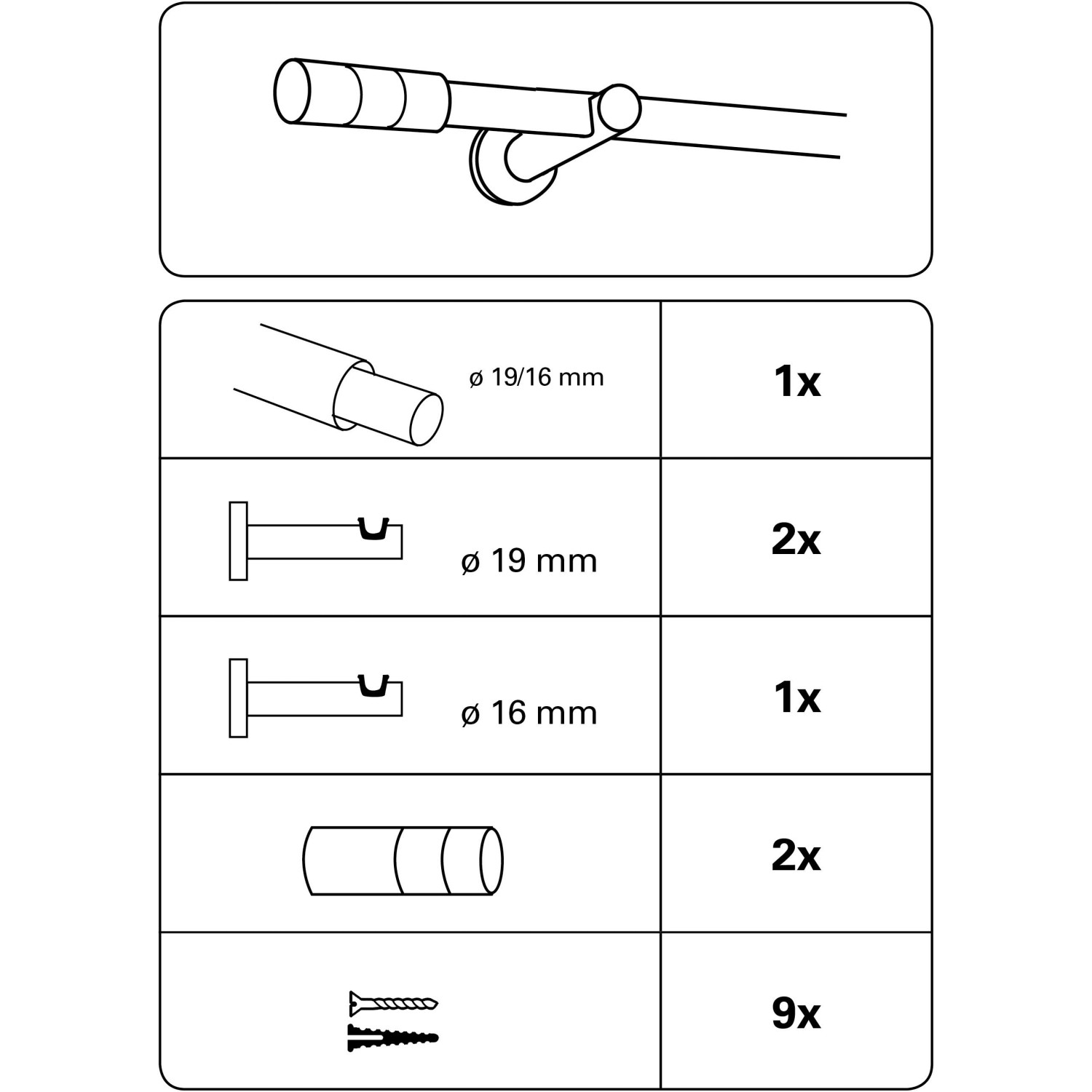 | | |
|---|---|
| ø 19/16 mm | 1x |
| ø 19 mm | 2x |
| ø 16 mm | 1x |
| | 2x |
| | 9x |