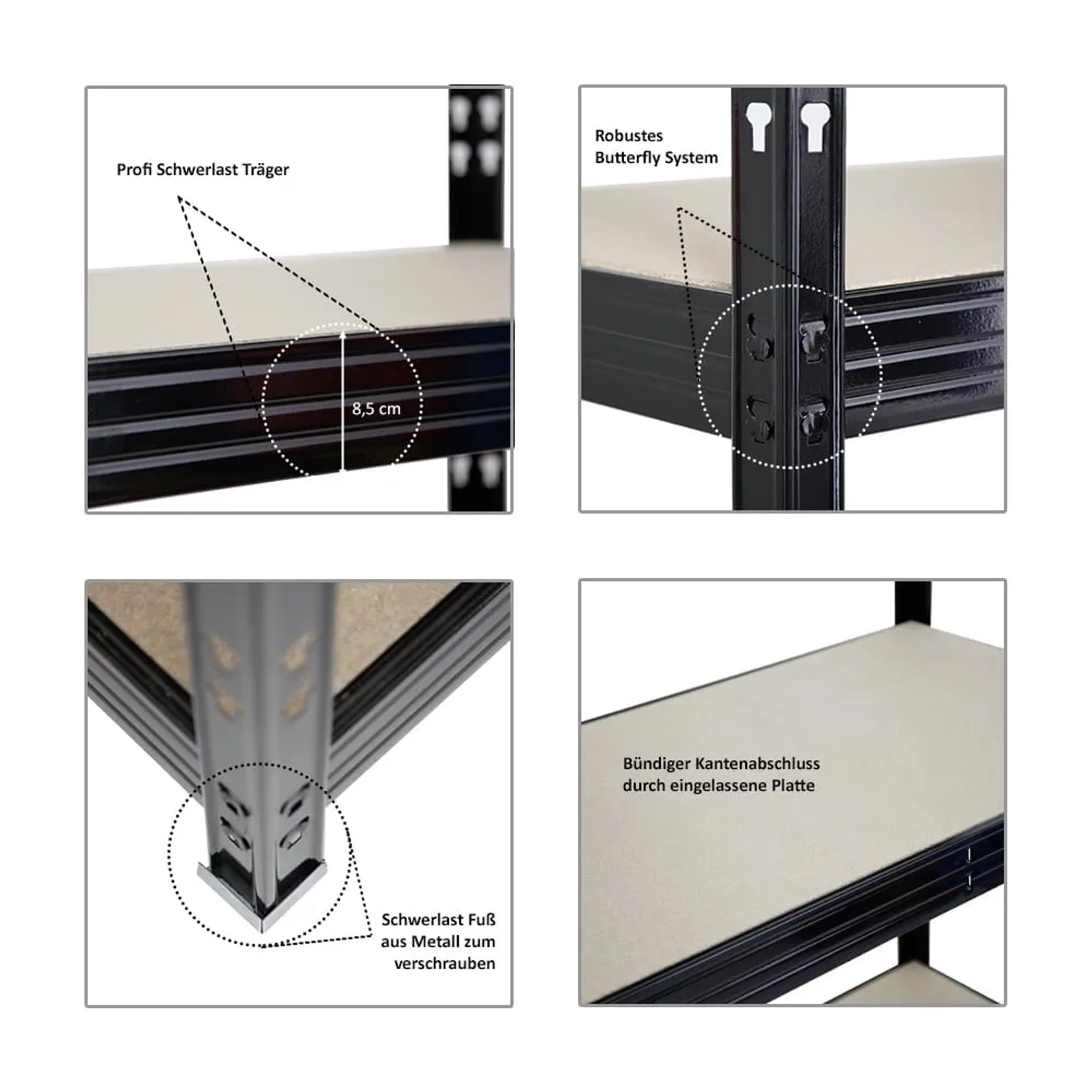 Profi Schwerlast Träger

8,5 cm

Robustes
Butterfly System

Schwerlast Fuß
aus Metall zum
verschrauben

Bündiger Kantenabschluss
durch eingelassene Platte