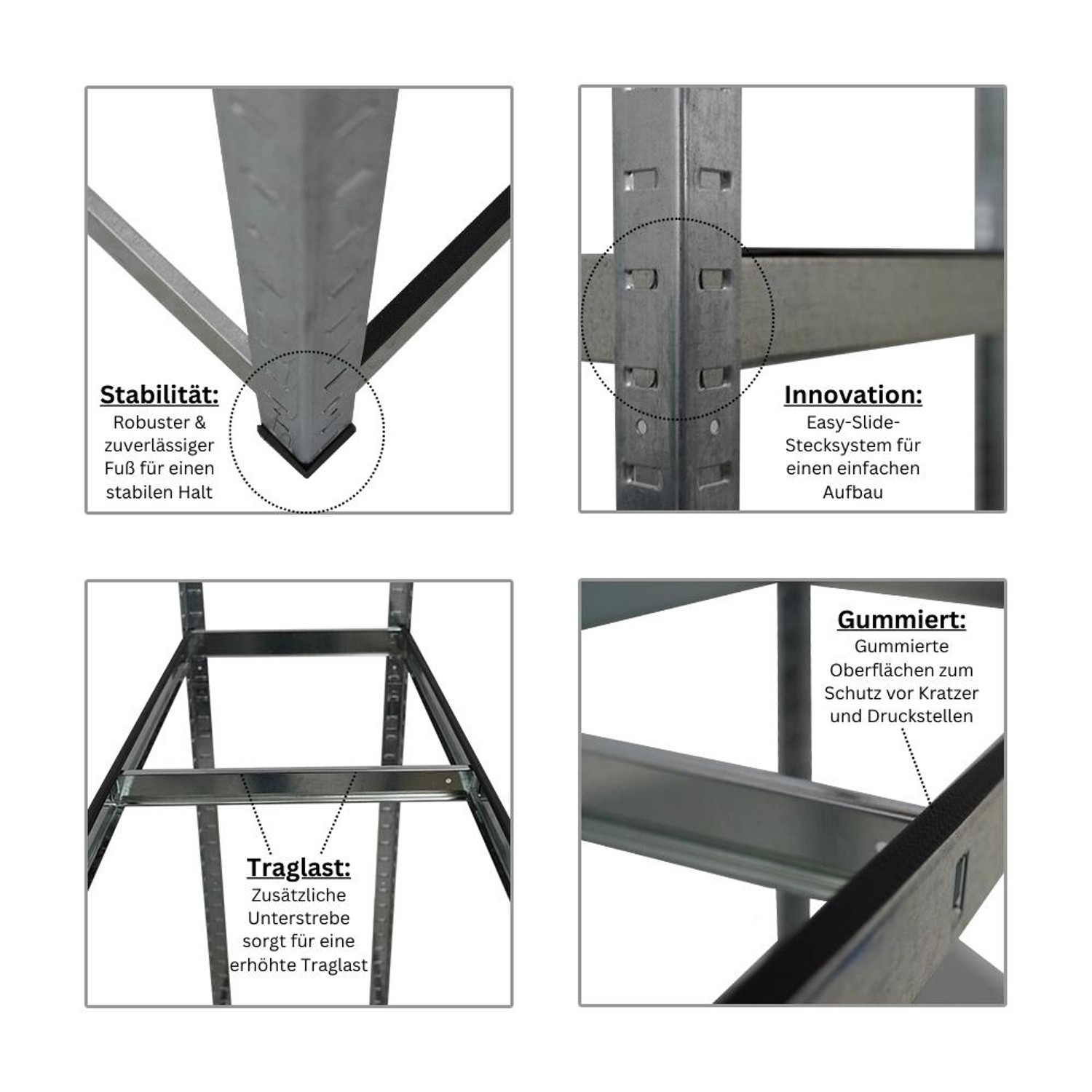 Stabilität:
Robuster & zuverlässiger Fuß für einen stabilen Halt

Innovation:
Easy-Slide-Stecksystem für einen einfachen Aufbau

Traglast:
Zusätzliche Unterstrebe sorgt für eine erhöhte Traglast

Gummiert:
Gummierte Oberflächen zum Schutz vor Kratzer und Druckstellen