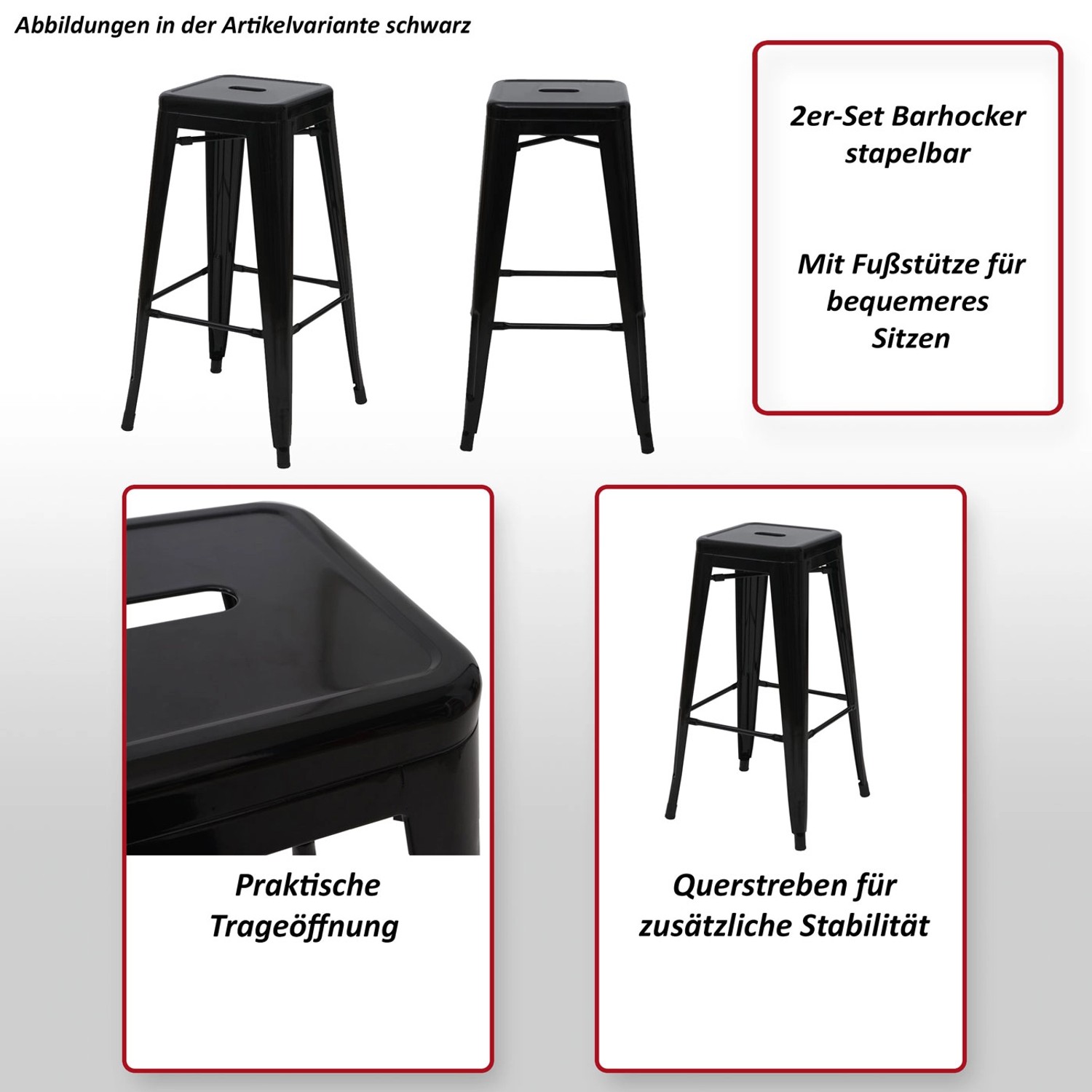 Abbildungen in der Artikelvariante schwarz

2er-Set Barhocker stapelbar

Mit Fußstütze für bequemeres Sitzen

Praktische Trageöffnung

Querstreben für zusätzliche Stabilität