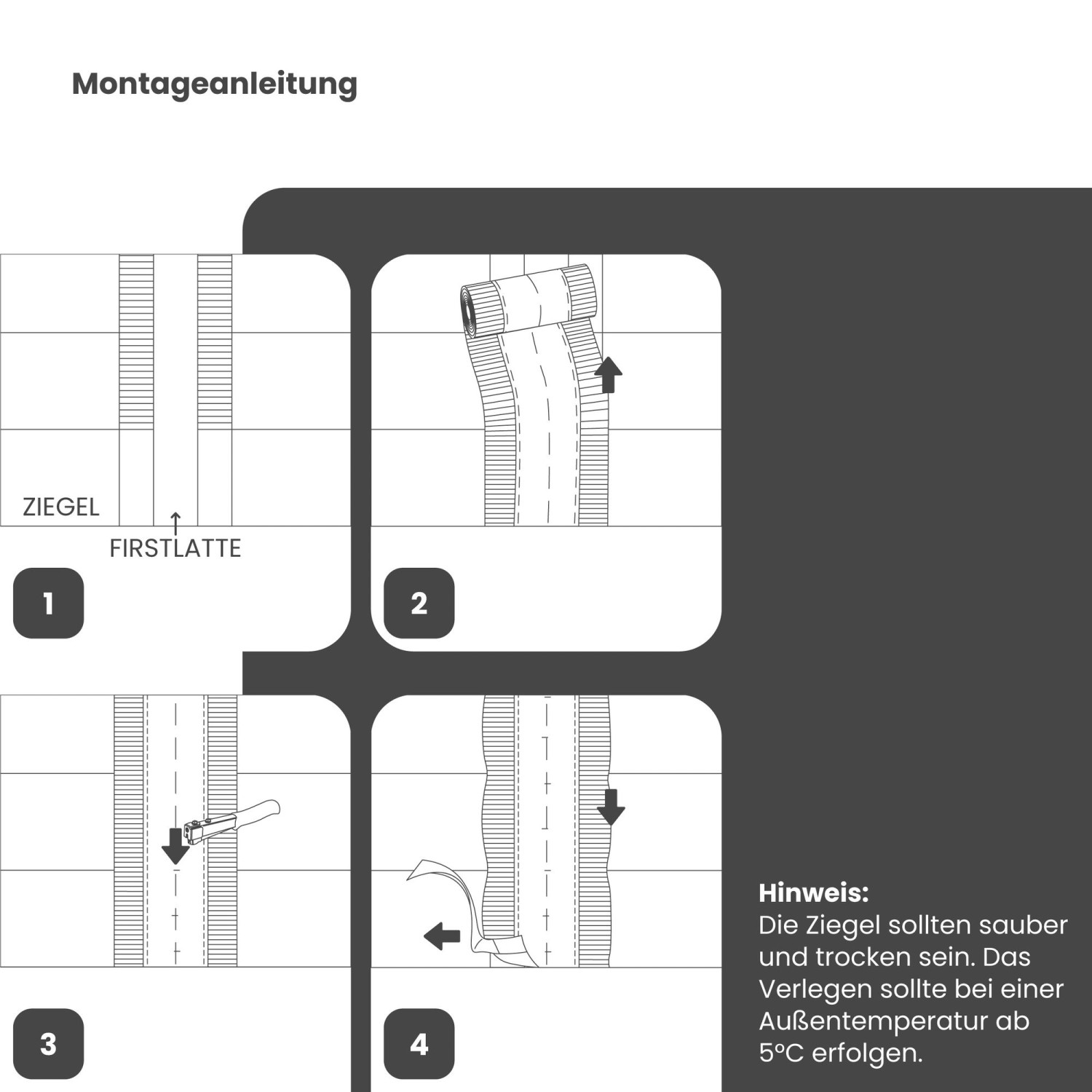 Montageanleitung

ZIEGEL

FIRSTLATTE

1

2

3

4

Hinweis:
Die Ziegel sollten sauber und trocken sein. Das Verlegen sollte bei einer Außentemperatur ab 5°C erfolgen.