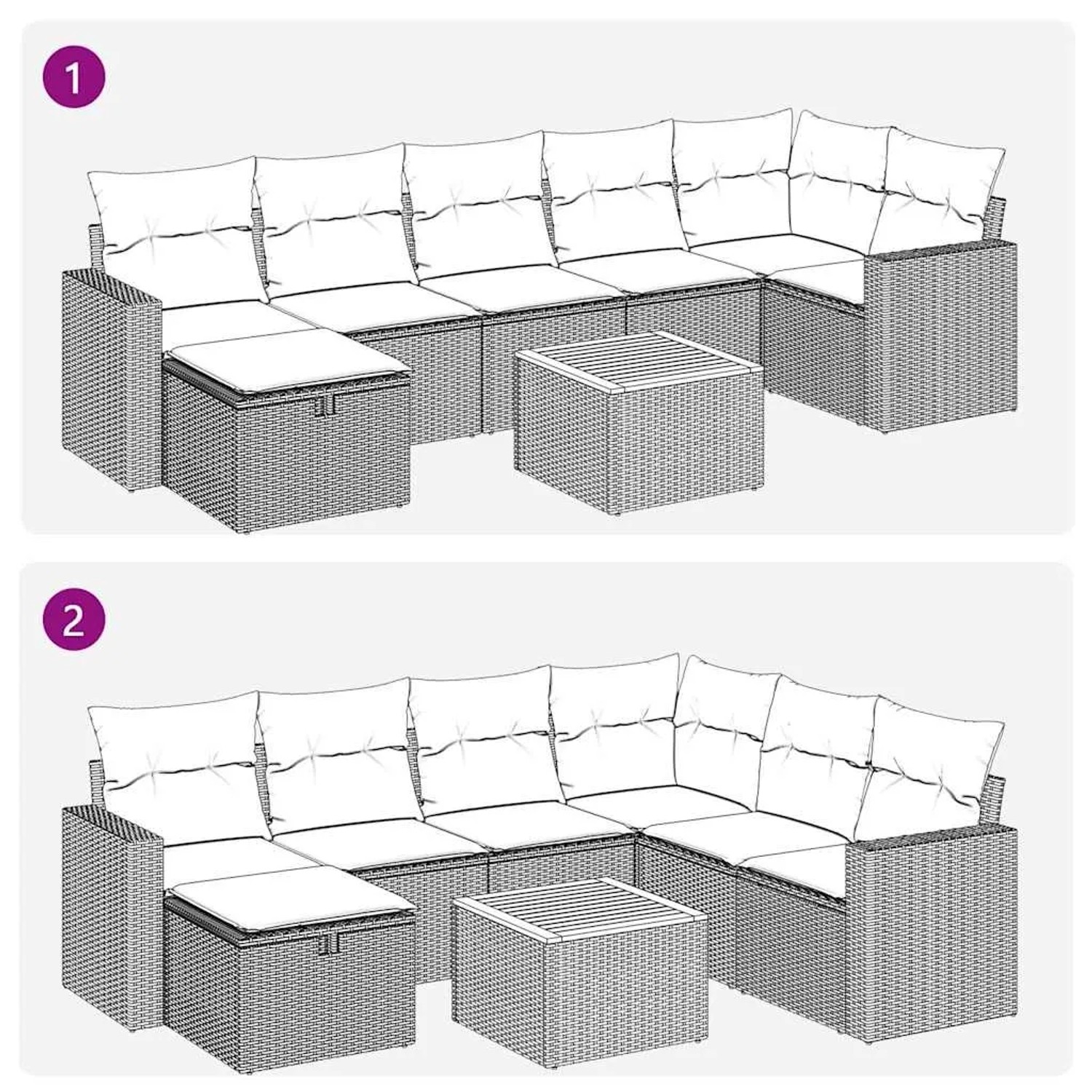 1

2