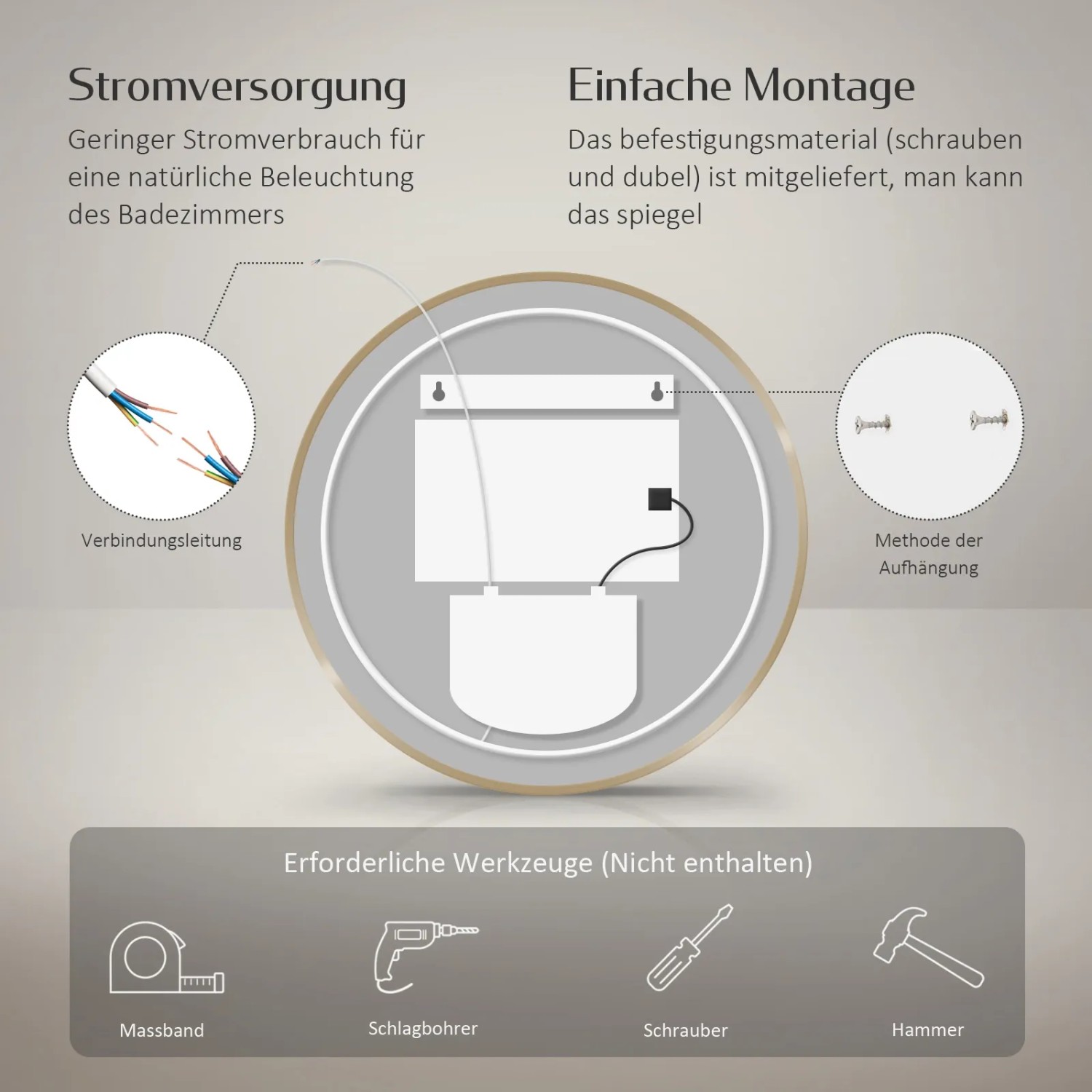 Stromversorgung

Geringer Stromverbrauch für eine natürliche Beleuchtung des Badezimmers

Einfache Montage

Das befestigungsmaterial (schrauben und dubel) ist mitgeliefert, man kann das spiegel

Verbindungsleitung

Methode der Aufhängung

Erforderliche Werkzeuge (Nicht enthalten)

Massband

Schlagbohrer

Schrauber

Hammer