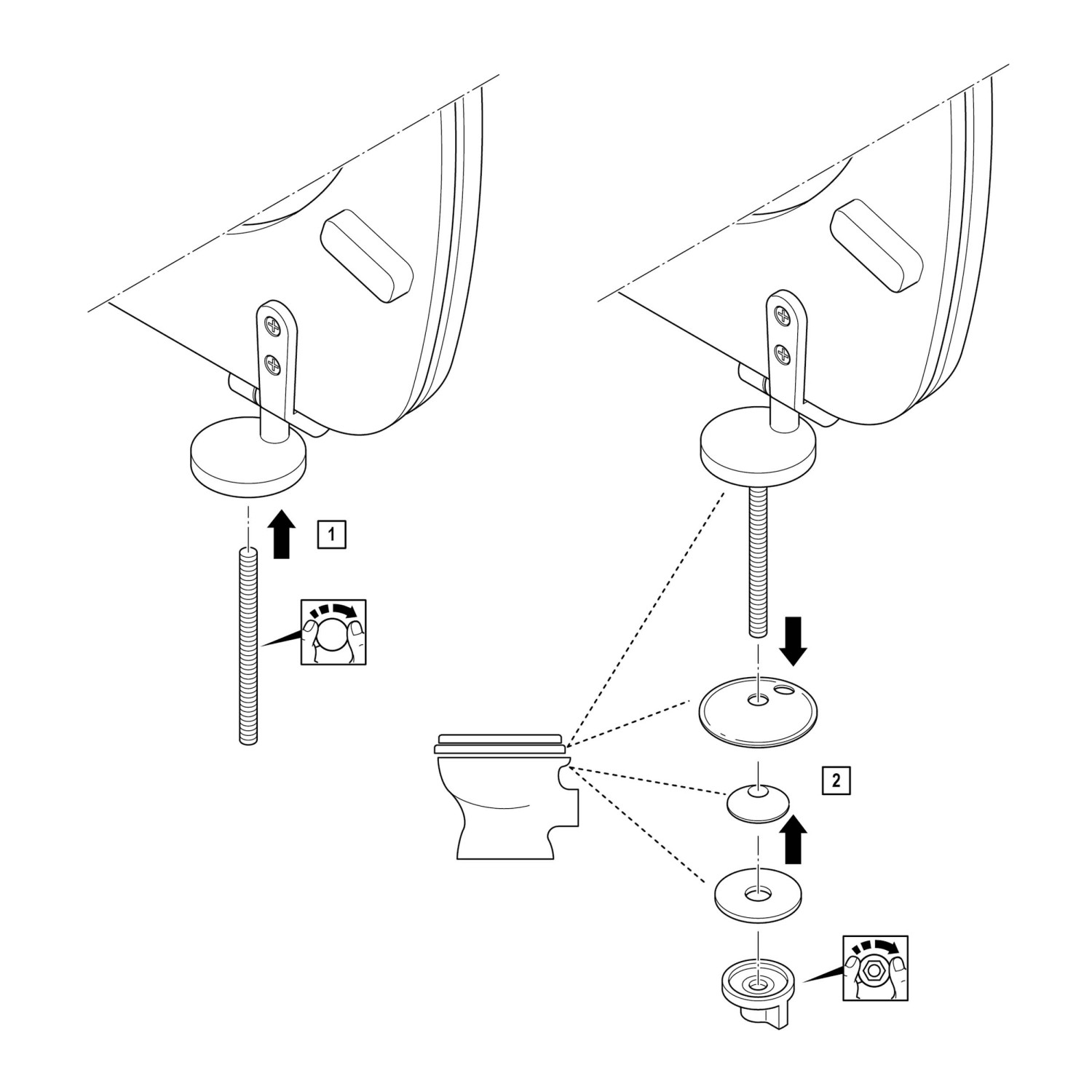 1

2