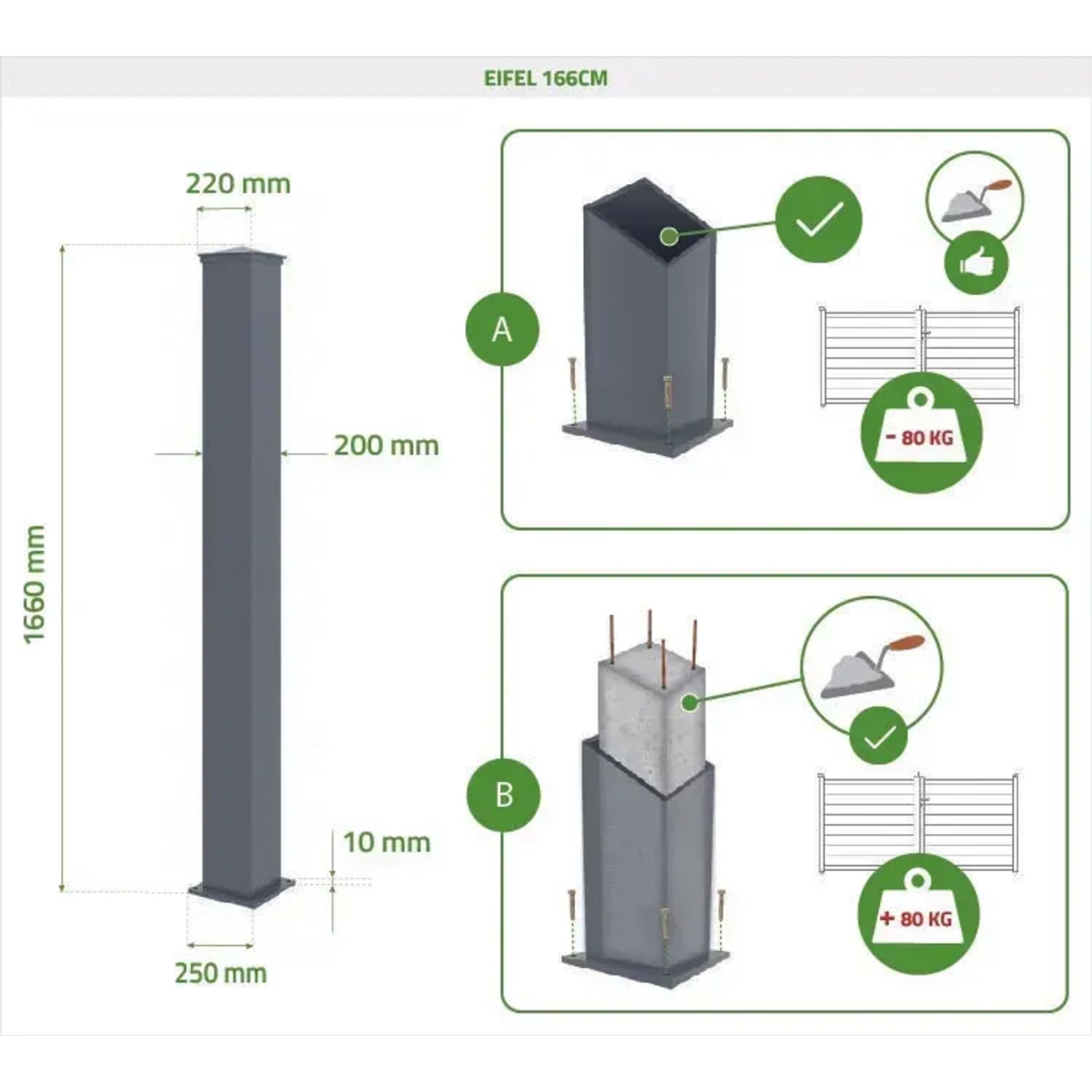 EIFEL 166CM

220 mm

200 mm

1660 mm

10 mm

250 mm

A

- 80 KG

B

+ 80 KG