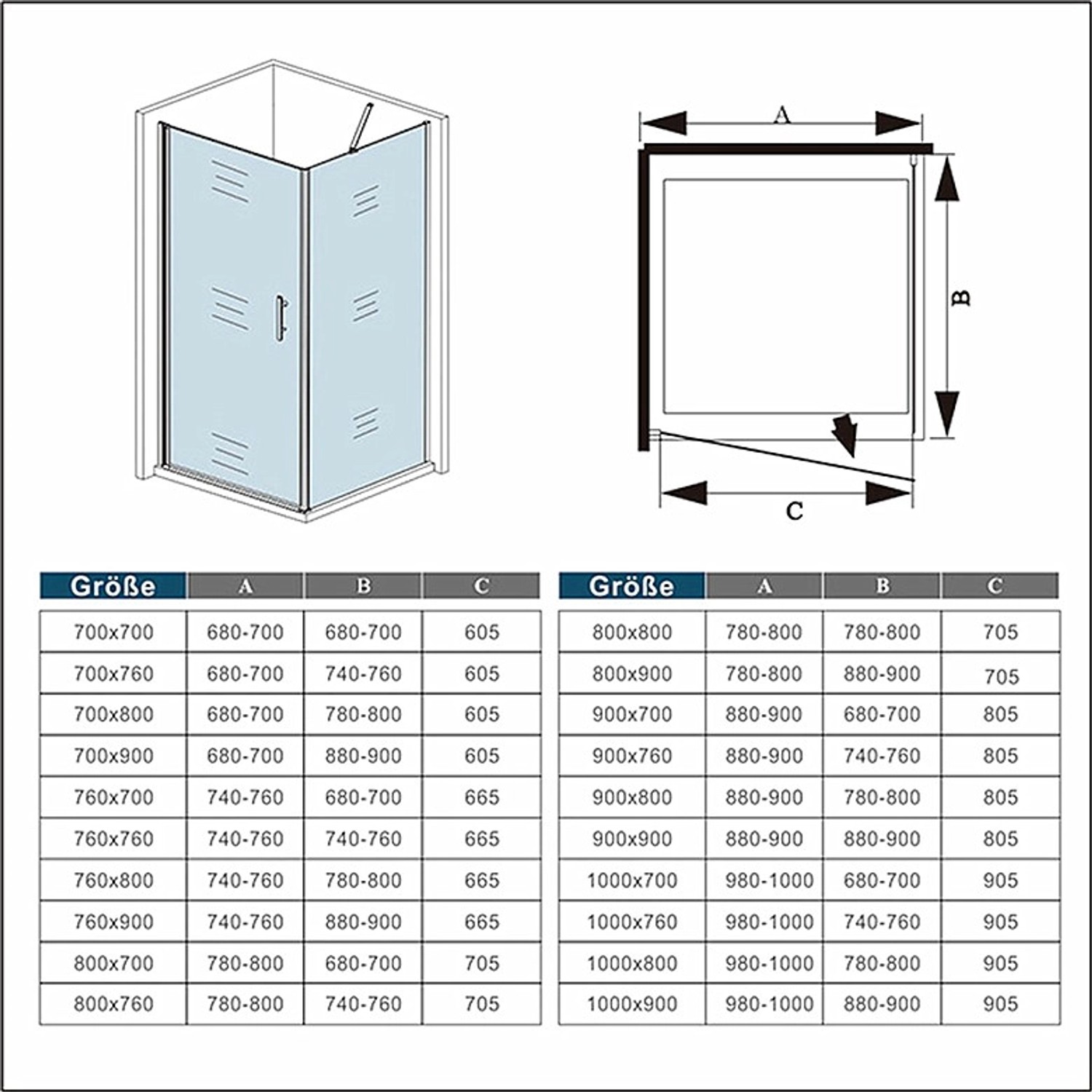 A

B

C

| Größe | A | B | C |
|---|---|---|---|
| 700x700 | 680-700 | 680-700 | 605 |
| 700x760 | 680-700 | 740-760 | 605 |
| 700x800 | 680-700 | 780-800 | 605 |
| 700x900 | 680-700 | 880-900 | 605 |
| 760x700 | 740-760 | 680-700 | 665 |
| 760x760 | 740-760 | 740-760 | 665 |
| 760x800 | 740-760 | 780-800 | 665 |
| 760x900 | 740-760 | 880-900 | 665 |
| 800x700 | 780-800 | 680-700 | 705 |
| 800x760 | 780-800 | 740-760 | 705 |

| Größe | A | B | C |
|---|---|---|---|
| 800x800 | 780-800 | 780-800 | 705 |
| 800x900 | 780-800 | 880-900 | 705 |
| 900x700 | 880-900 | 680-700 | 805 |
| 900x760 | 880-900 | 740-760 | 805 |
| 900x800 | 880-900 | 780-800 | 805 |
| 900x900 | 880-900 | 880-900 | 805 |
| 1000x700 | 980-1000 | 680-700 | 905 |
| 1000x760 | 980-1000 | 740-760 | 905 |
| 1000x800 | 980-1000 | 780-800 | 905 |
| 1000x900 | 980-1000 | 880-900 | 905 |