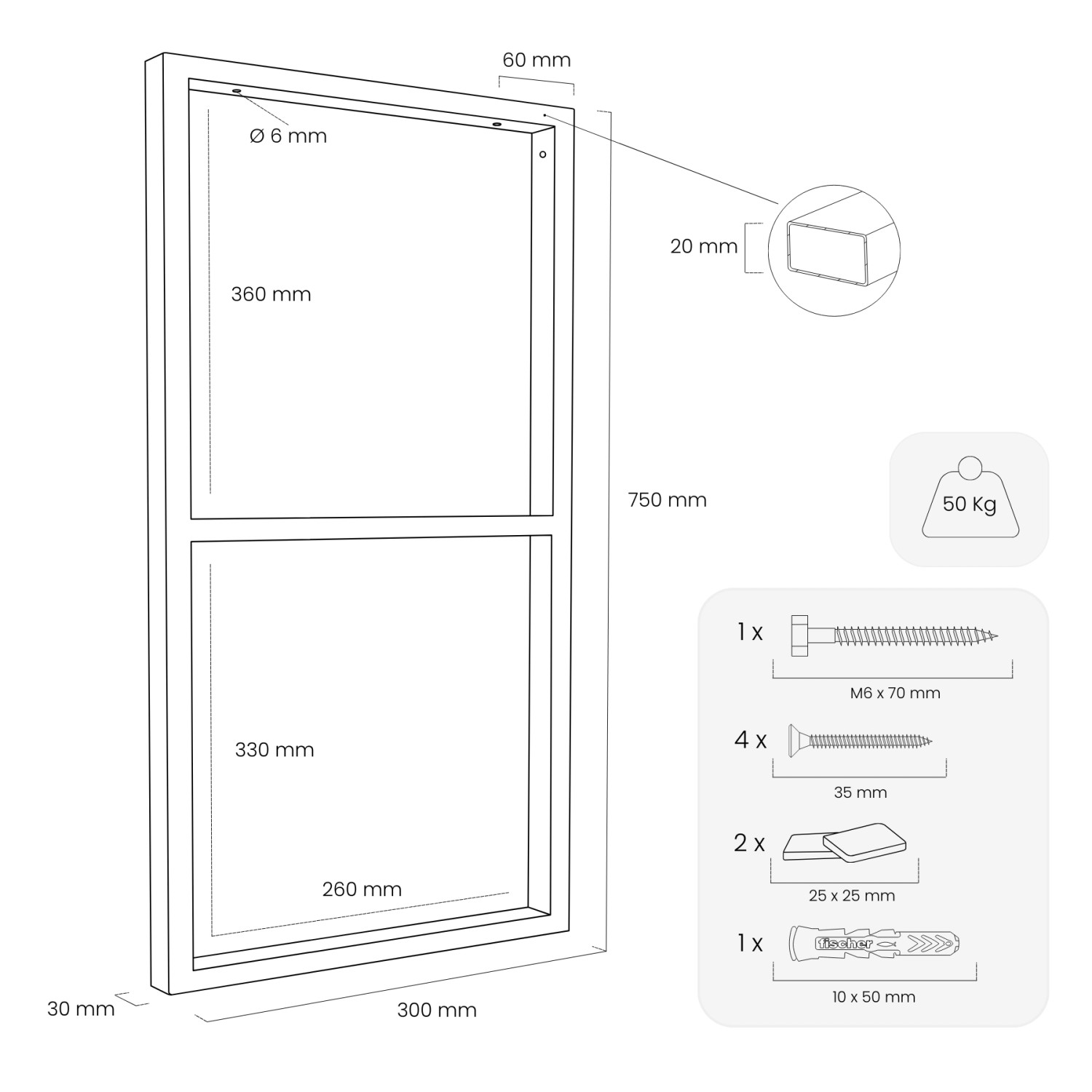 60 mm

Ø 6 mm

20 mm

360 mm

750 mm

50 Kg

330 mm

260 mm

30 mm

300 mm

1 x

M6 x 70 mm

4 x

35 mm

2 x

25 x 25 mm

1 x

fischer

10 x 50 mm