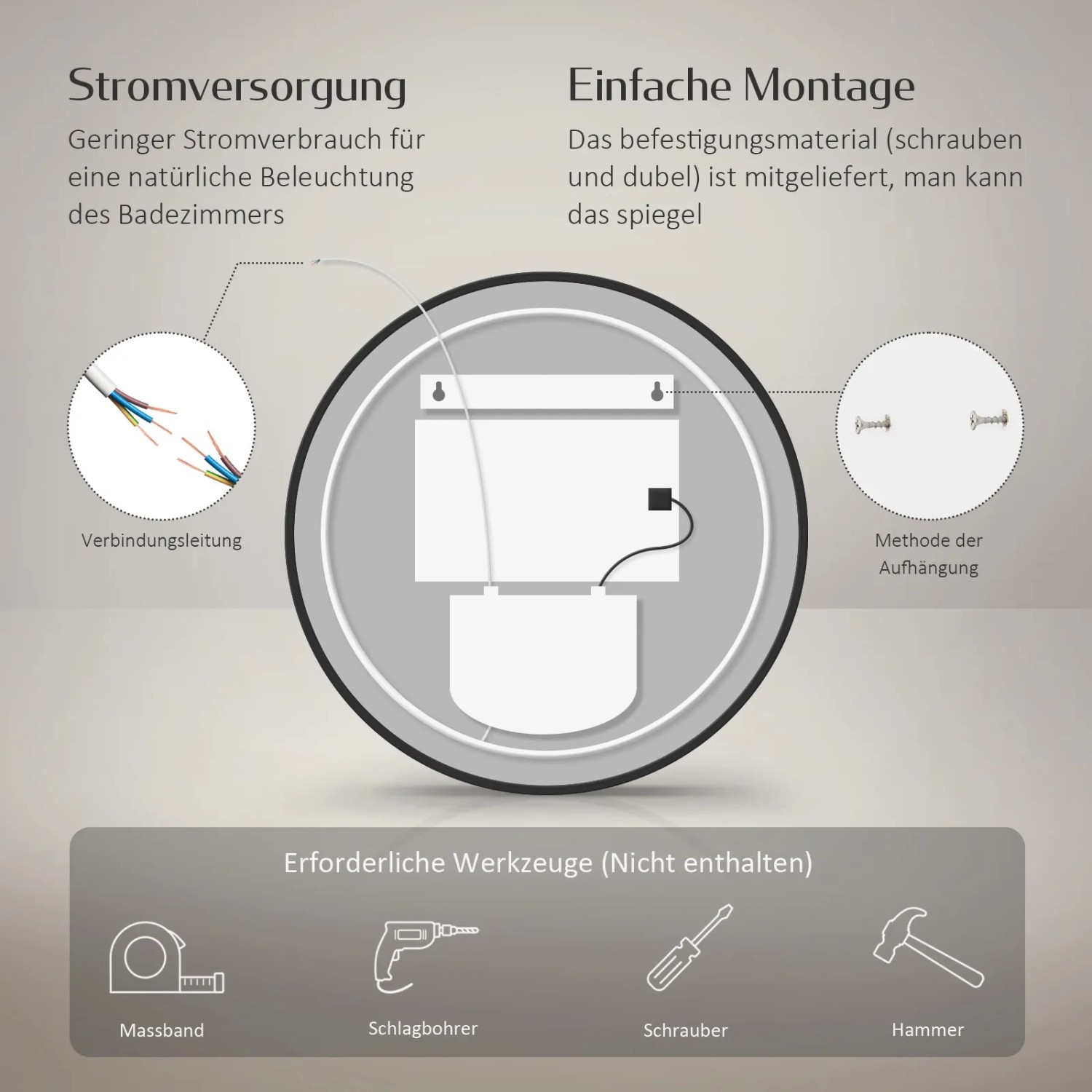 Stromversorgung

Geringer Stromverbrauch für eine natürliche Beleuchtung des Badezimmers

Einfache Montage

Das befestigungsmaterial (schrauben und dubel) ist mitgeliefert, man kann das spiegel

Verbindungsleitung

Methode der Aufhängung

Erforderliche Werkzeuge (Nicht enthalten)

Massband

Schlagbohrer

Schrauber

Hammer