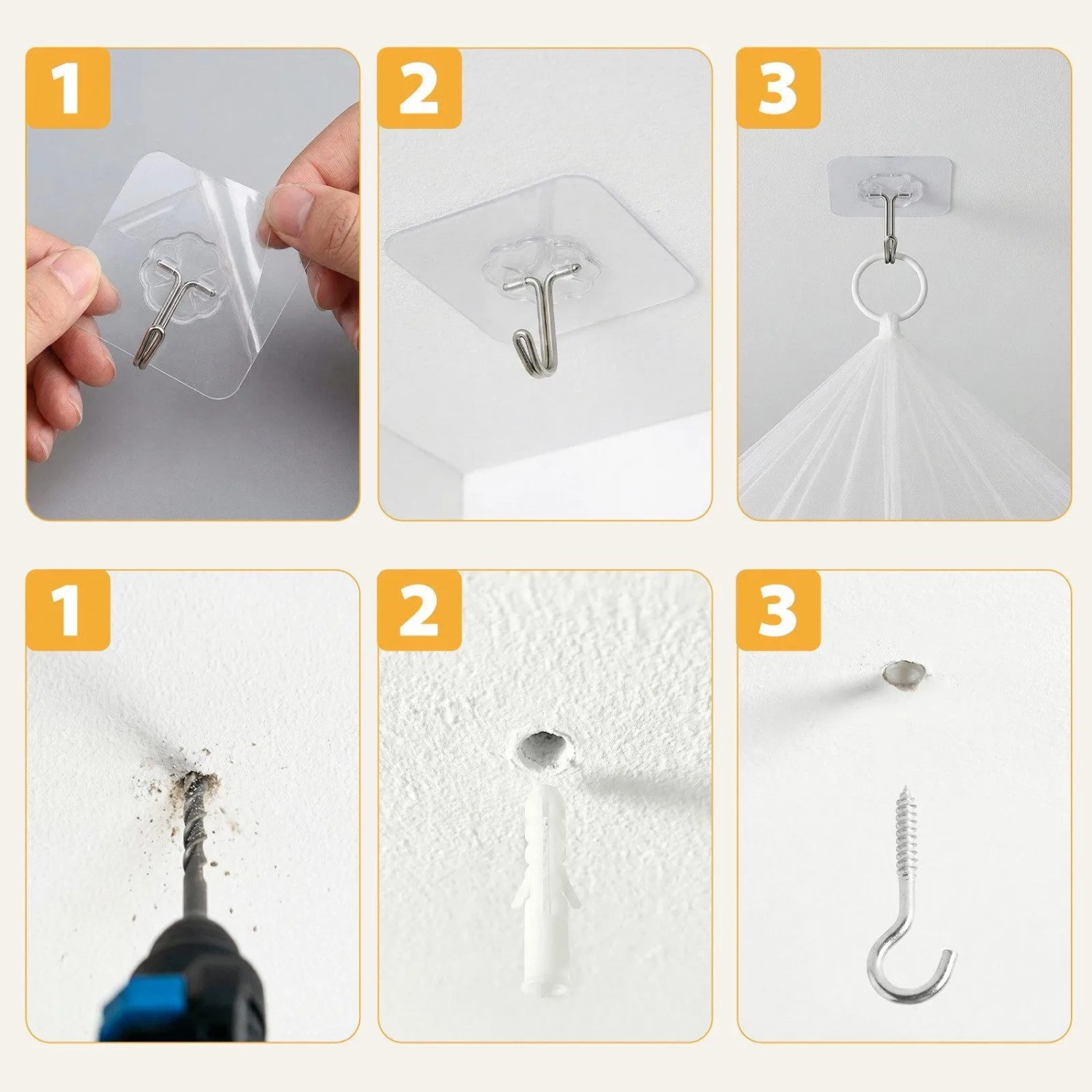 1

2

3

1

2

3