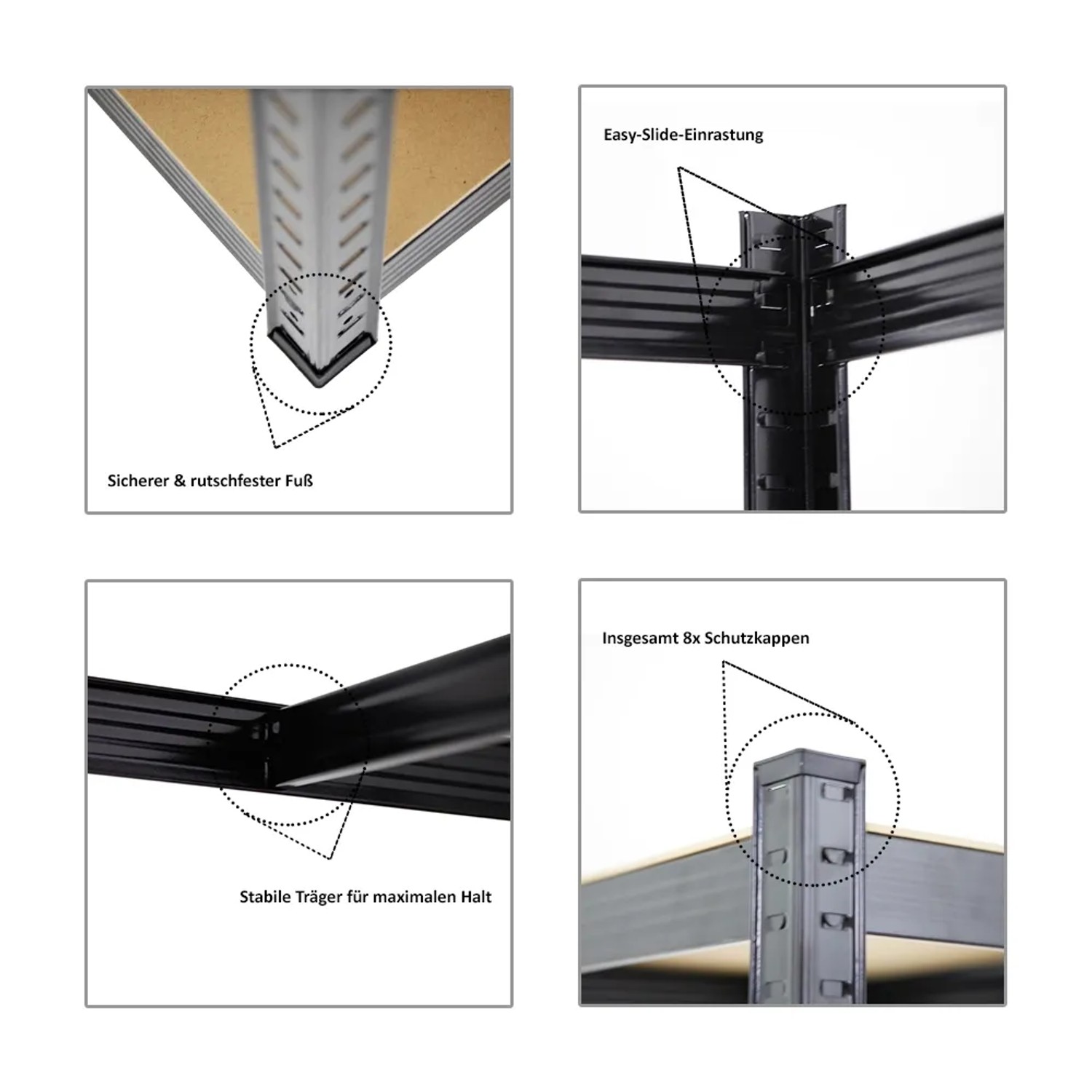 Sicherer & rutschfester Fuß

Easy-Slide-Einrastung

Stabile Träger für maximalen Halt

Insgesamt 8x Schutzkappen