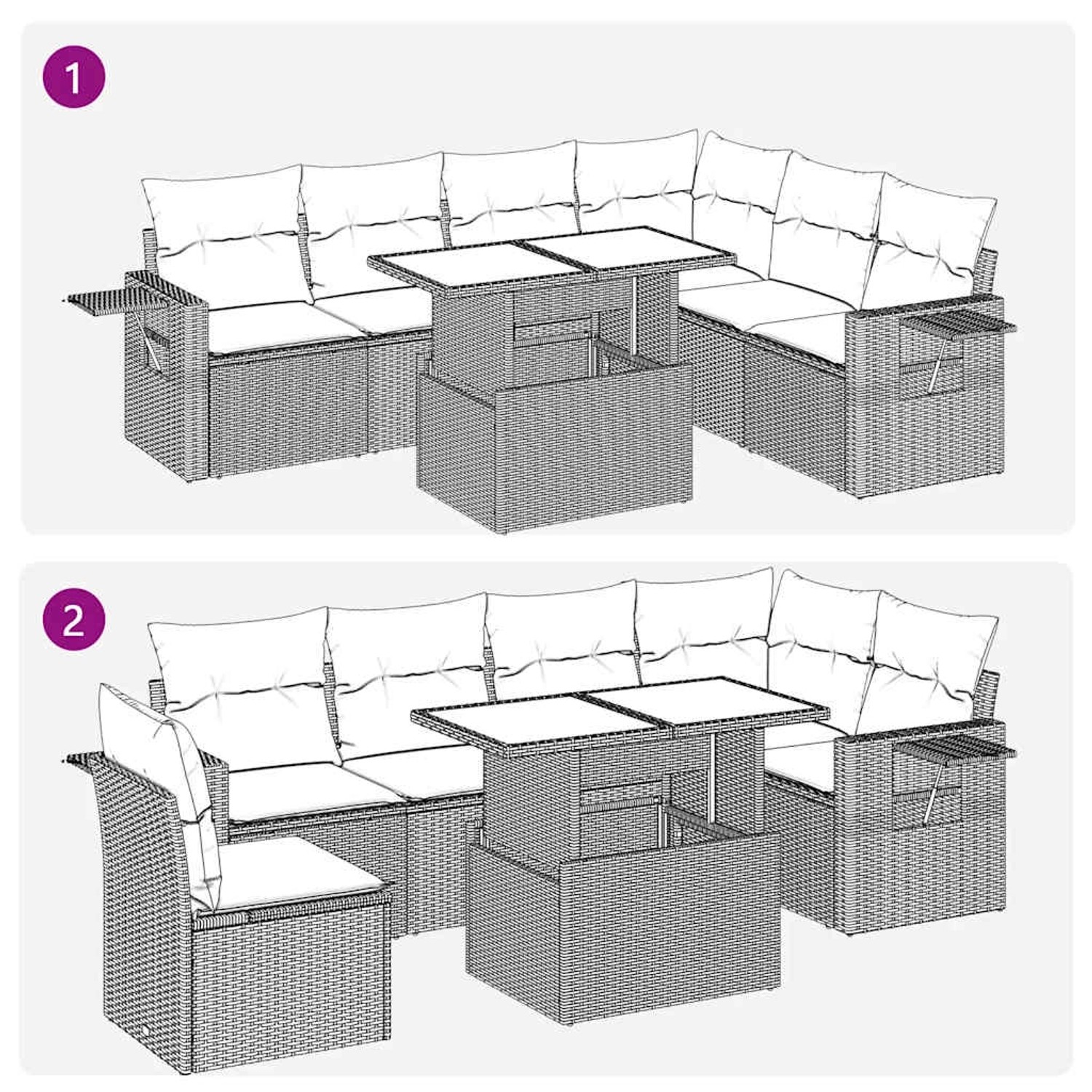 1

2