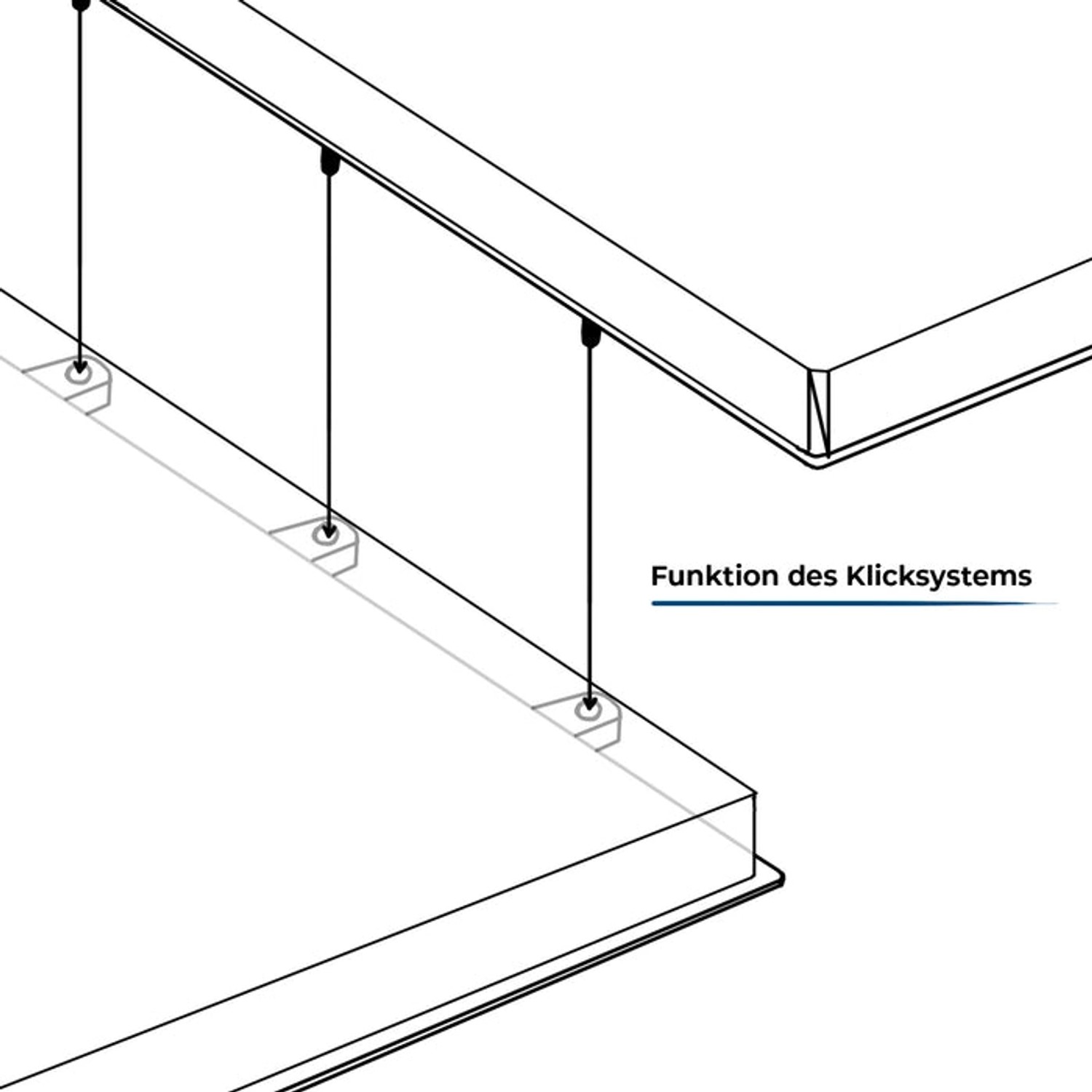 Funktion des Klicksystems