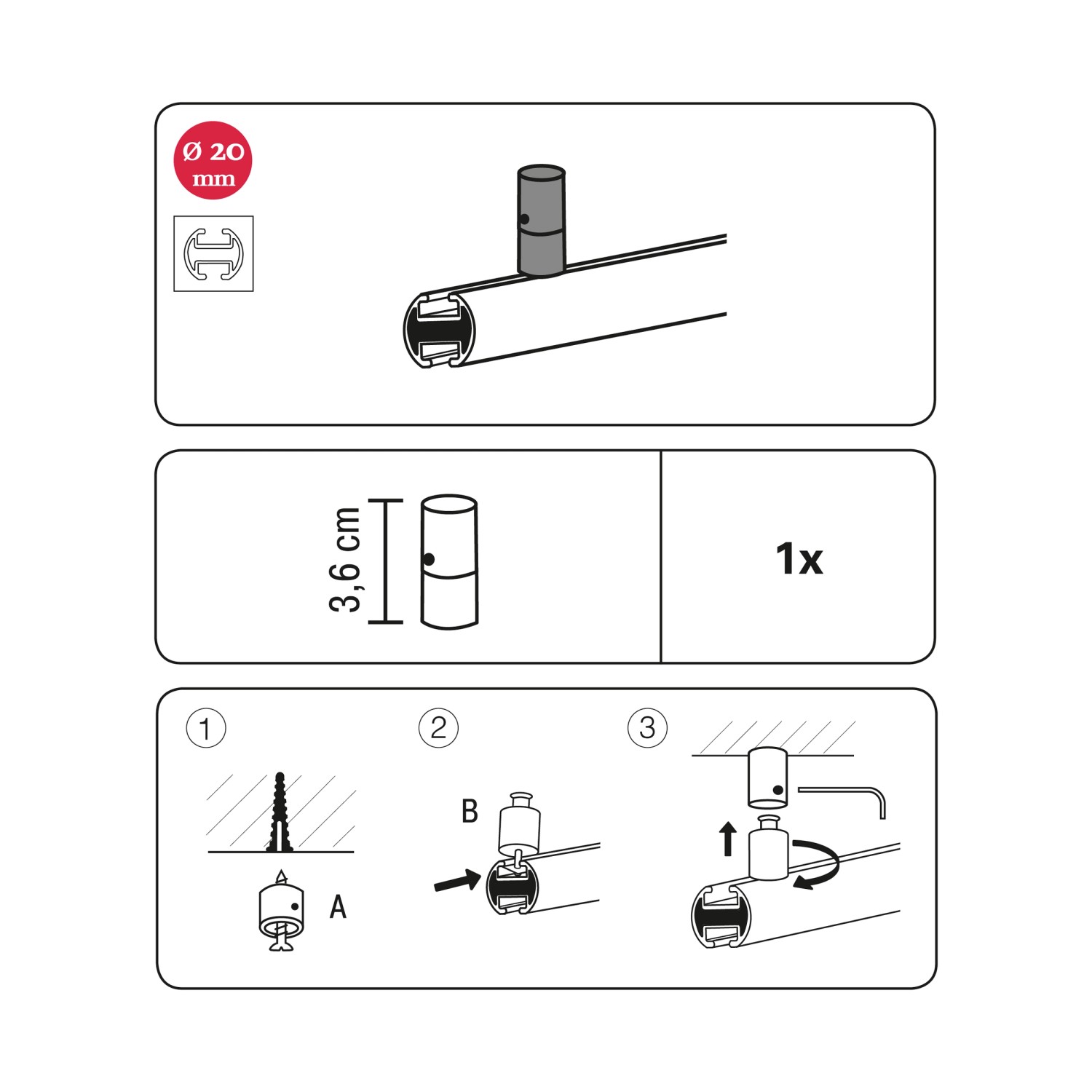 Ø 20 mm

3,6 cm

1x

1

A

2

B

3