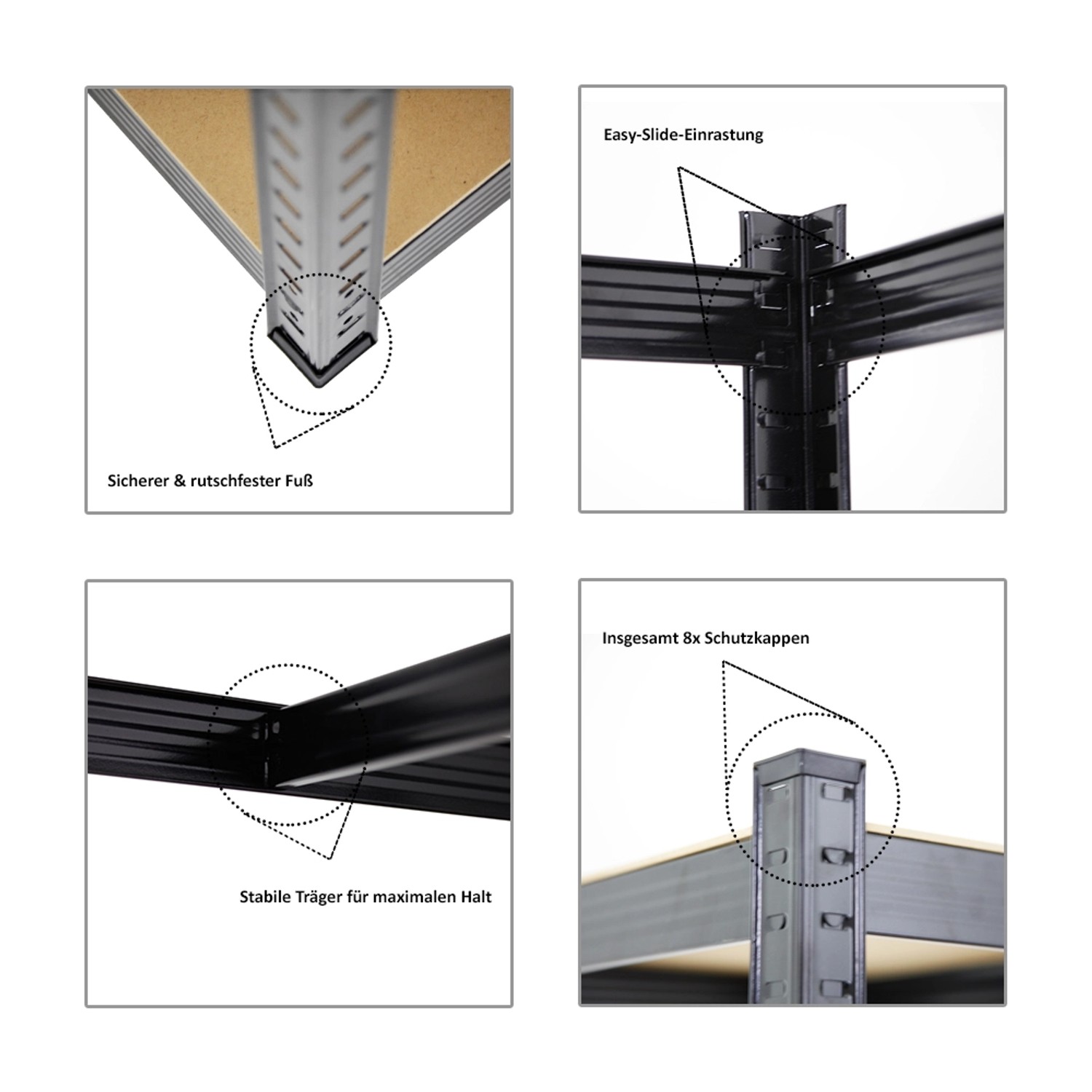 Sicherer & rutschfester Fuß

Easy-Slide-Einrastung

Stabile Träger für maximalen Halt

Insgesamt 8x Schutzkappen