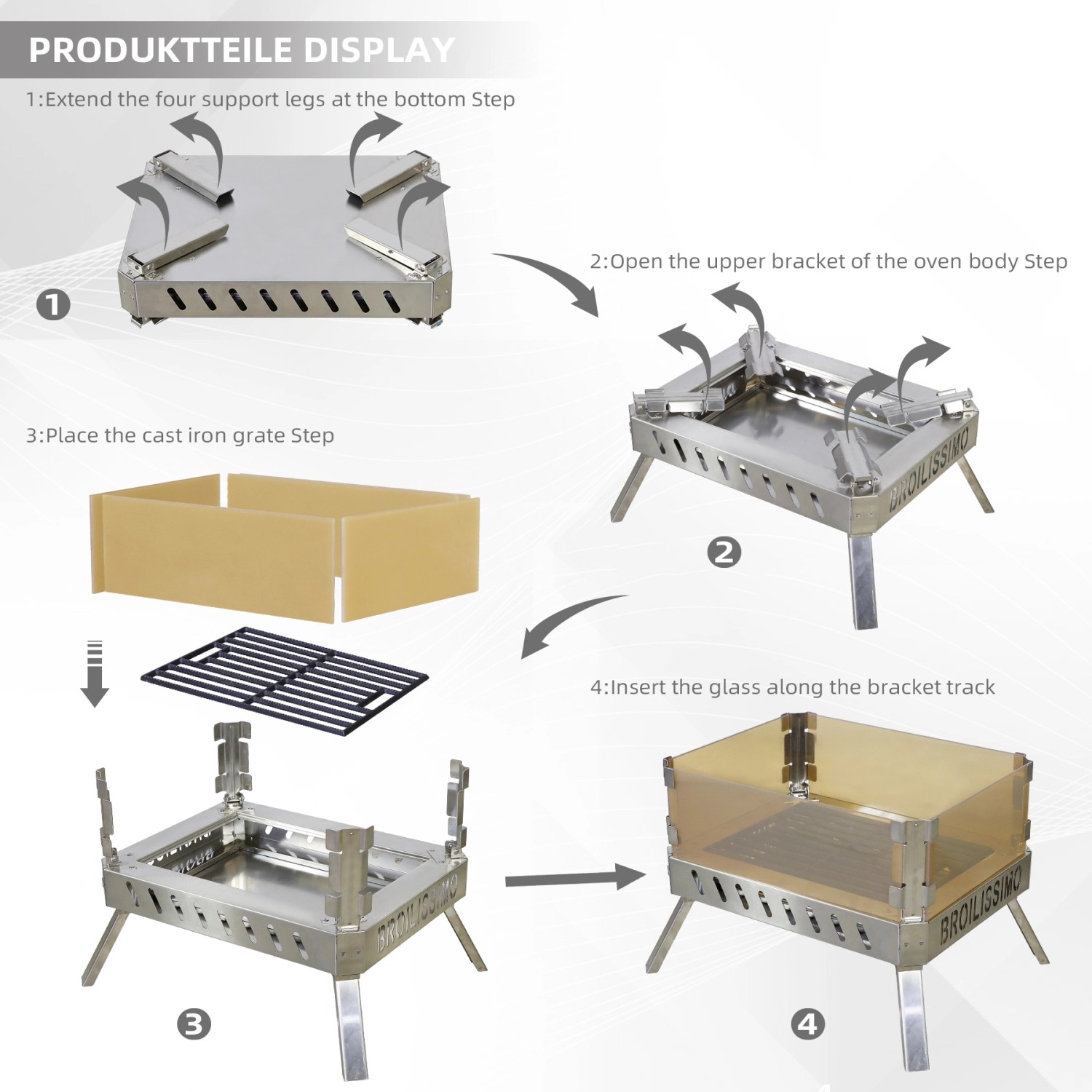 PRODUKTTEILE DISPLAY

1:Extend the four support legs at the bottom Step

1

2:Open the upper bracket of the oven body Step

BROILISSIMO

2

3:Place the cast iron grate Step

BROILISSIMO

3

4:Insert the glass along the bracket track

BROILISSIMO

4