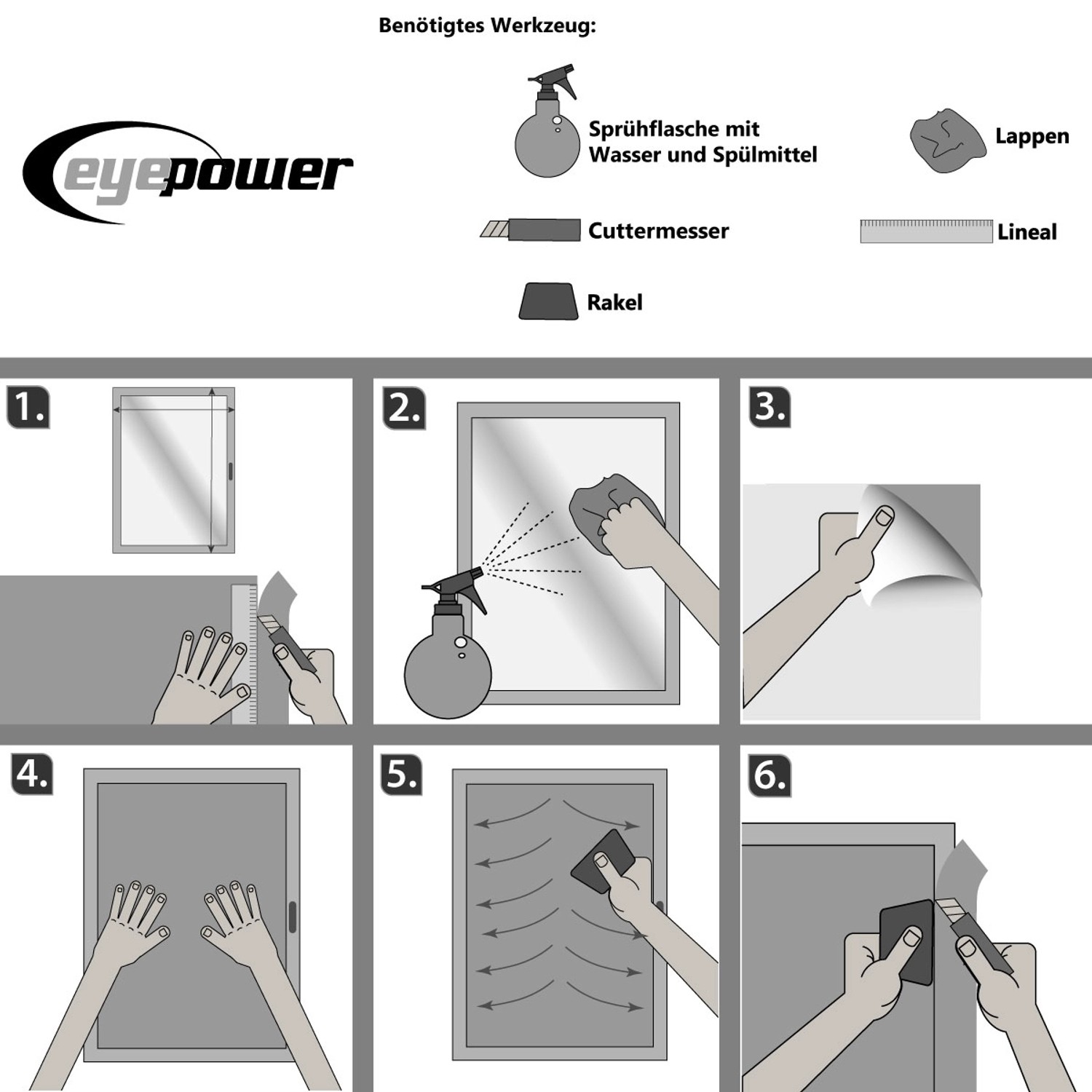 Benötigtes Werkzeug:

eyepower

Sprühflasche mit Wasser und Spülmittel

Lappen

Cuttermesser

Lineal

Rakel

1.

2.

3.

4.

5.

6.