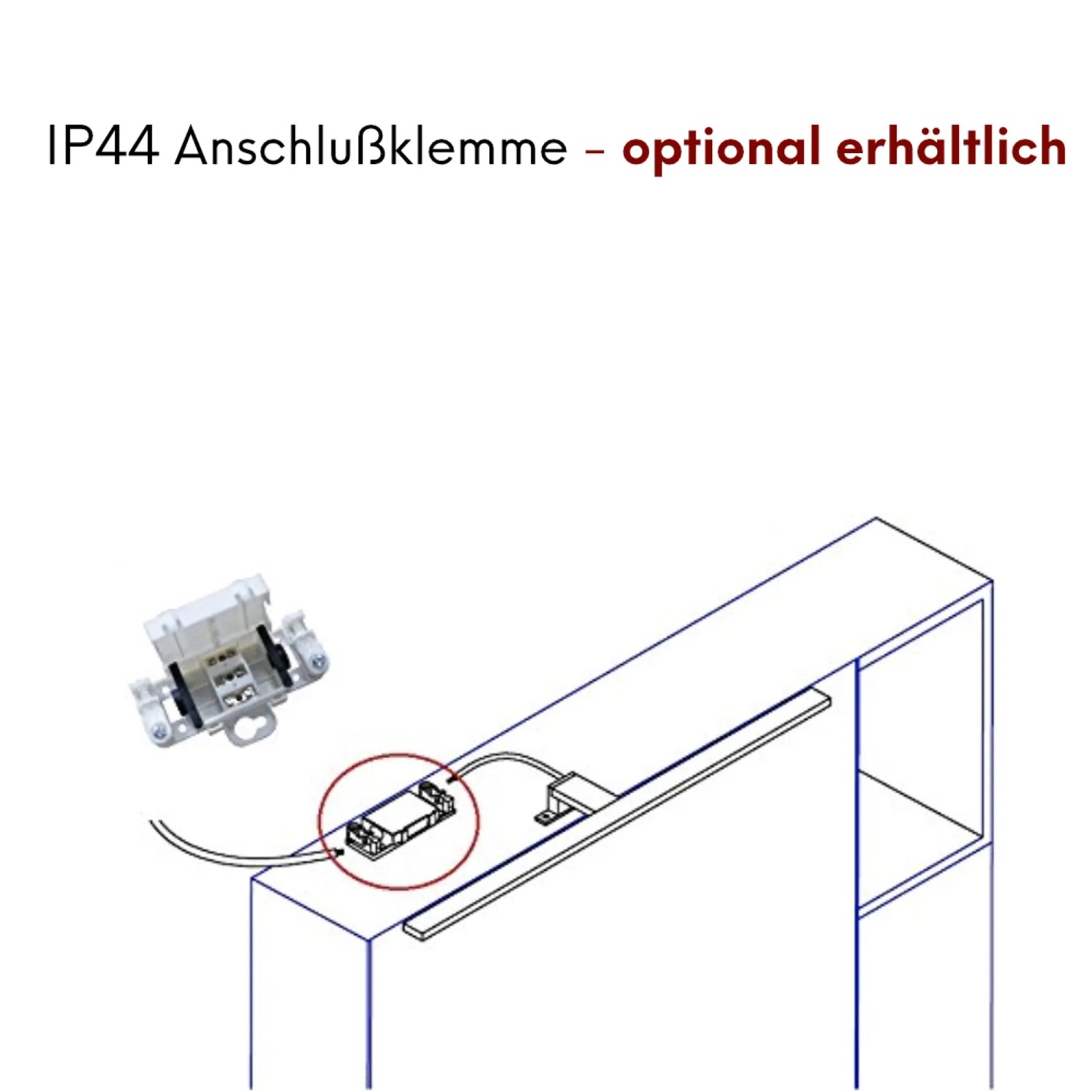 IP44 Anschlußklemme – optional erhältlich