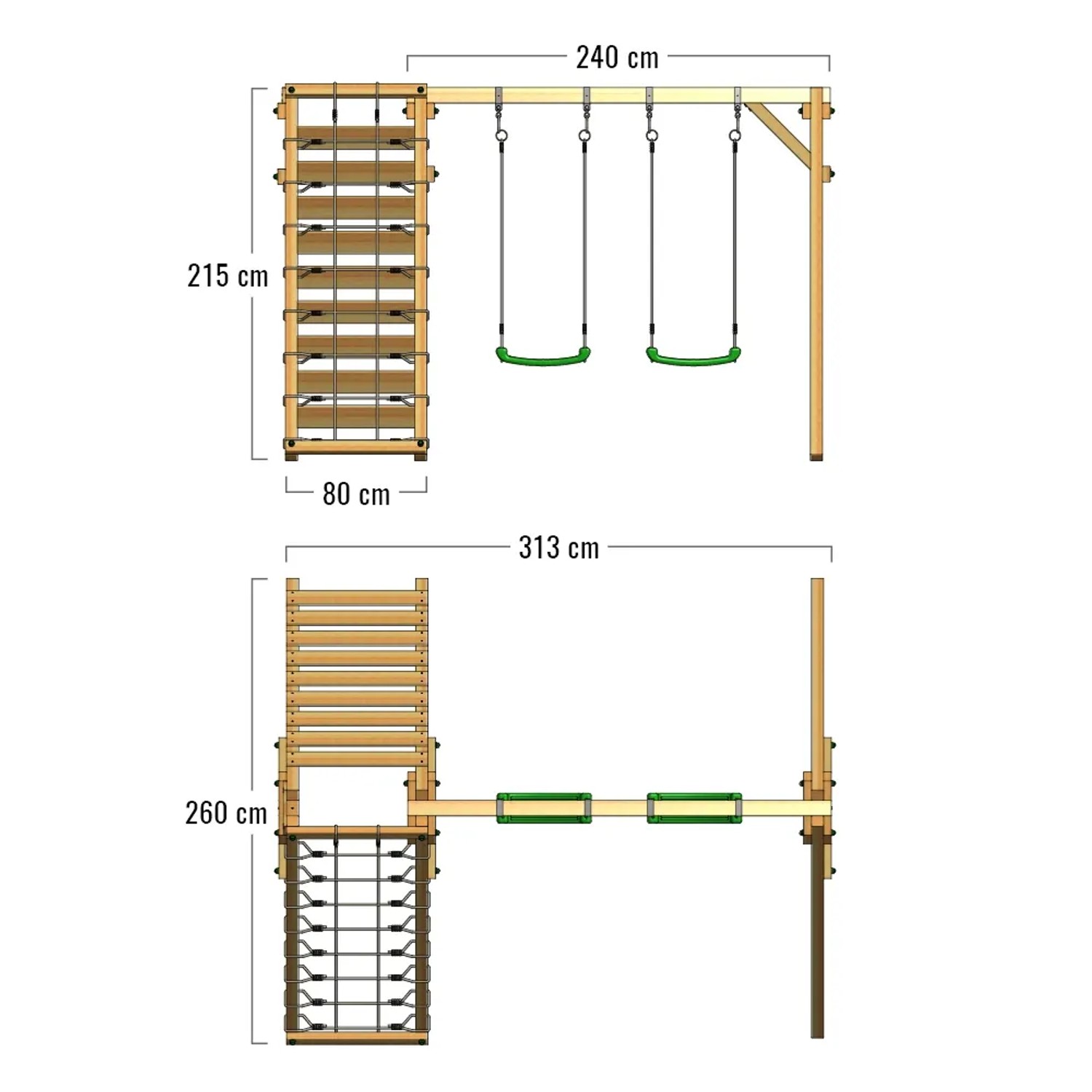 240 cm

215 cm

80 cm

313 cm

260 cm