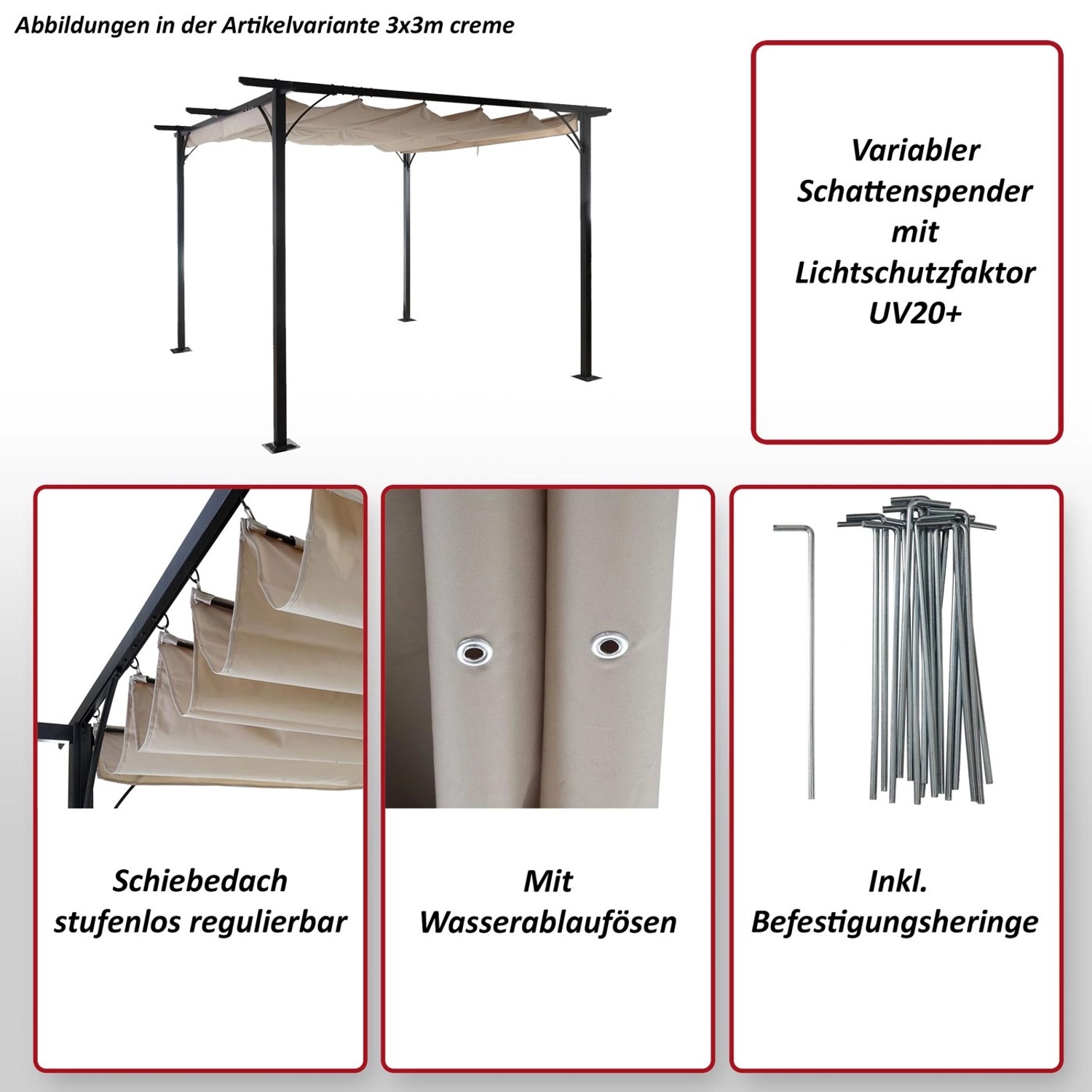 Abbildungen in der Artikelvariante 3x3m creme

Variabler Schattenspender mit Lichtschutzfaktor UV20+

Schiebedach stufenlos regulierbar

Mit Wasserablaufösen

Inkl. Befestigungsheringe