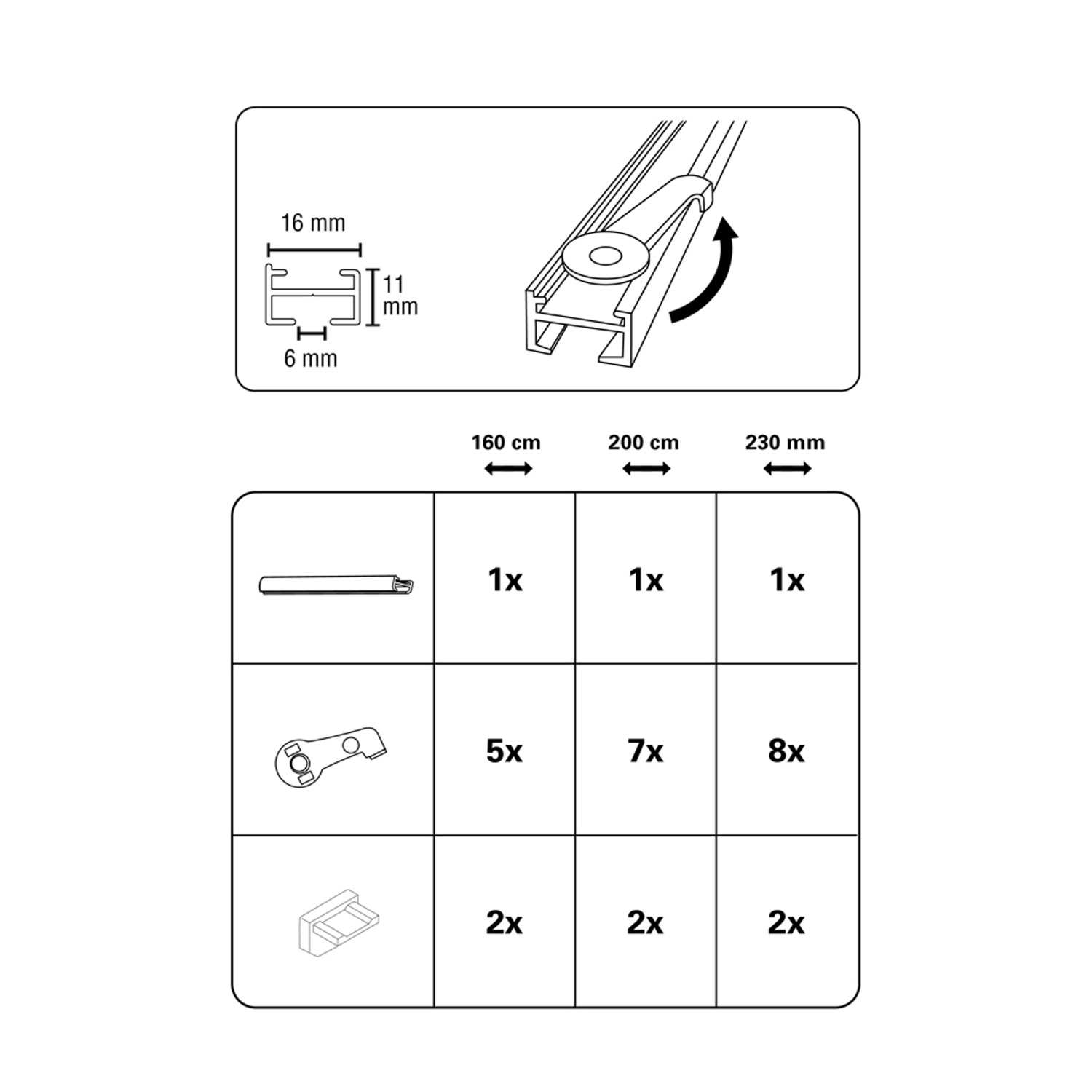 16 mm

11 mm

6 mm

| | 160 cm | 200 cm | 230 mm |
|---|---|---|---|
| | 1x | 1x | 1x |
| | 5x | 7x | 8x |
| | 2x | 2x | 2x |