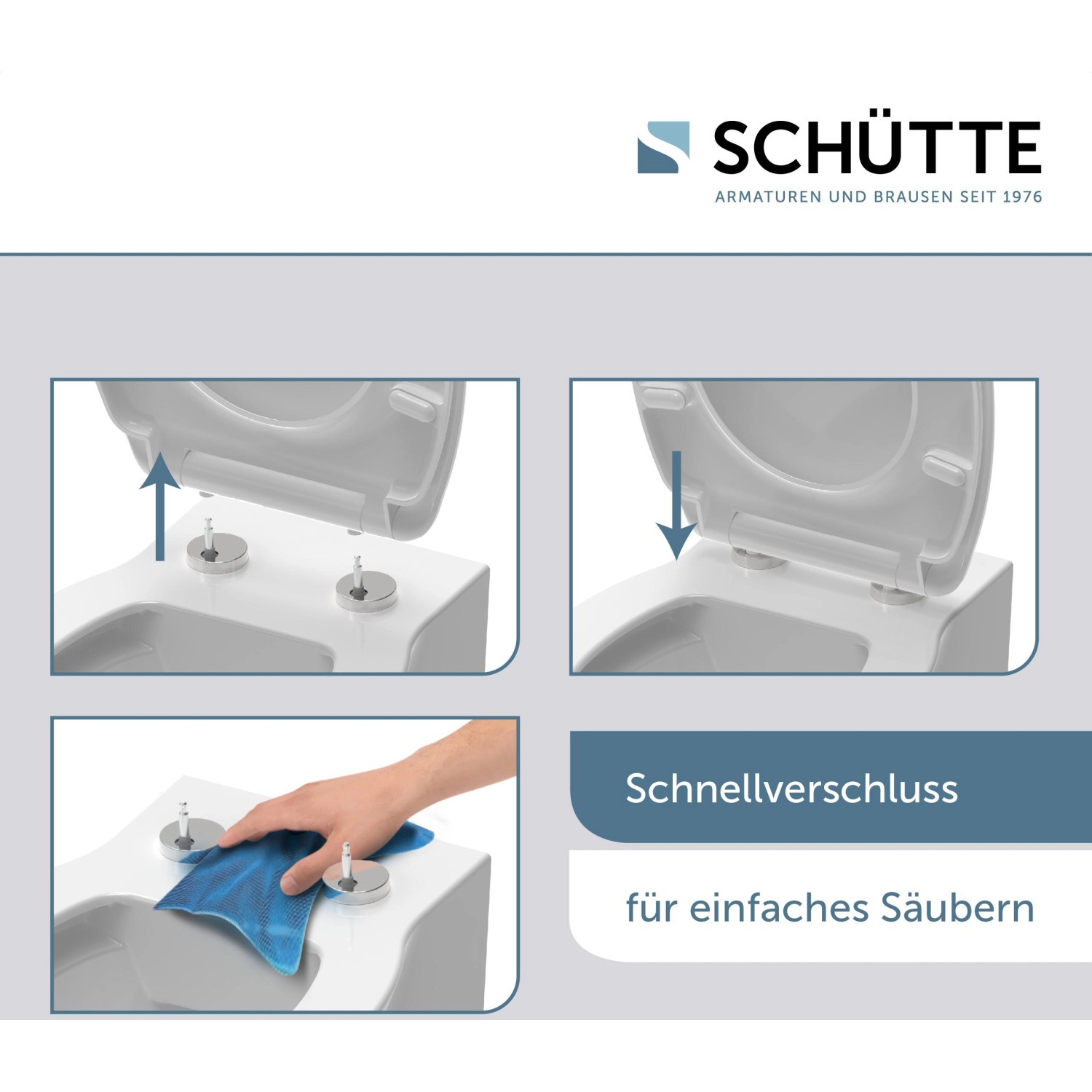 SCHÜTTE
ARMATUREN UND BRAUSEN SEIT 1976

Schnellverschluss

für einfaches Säubern