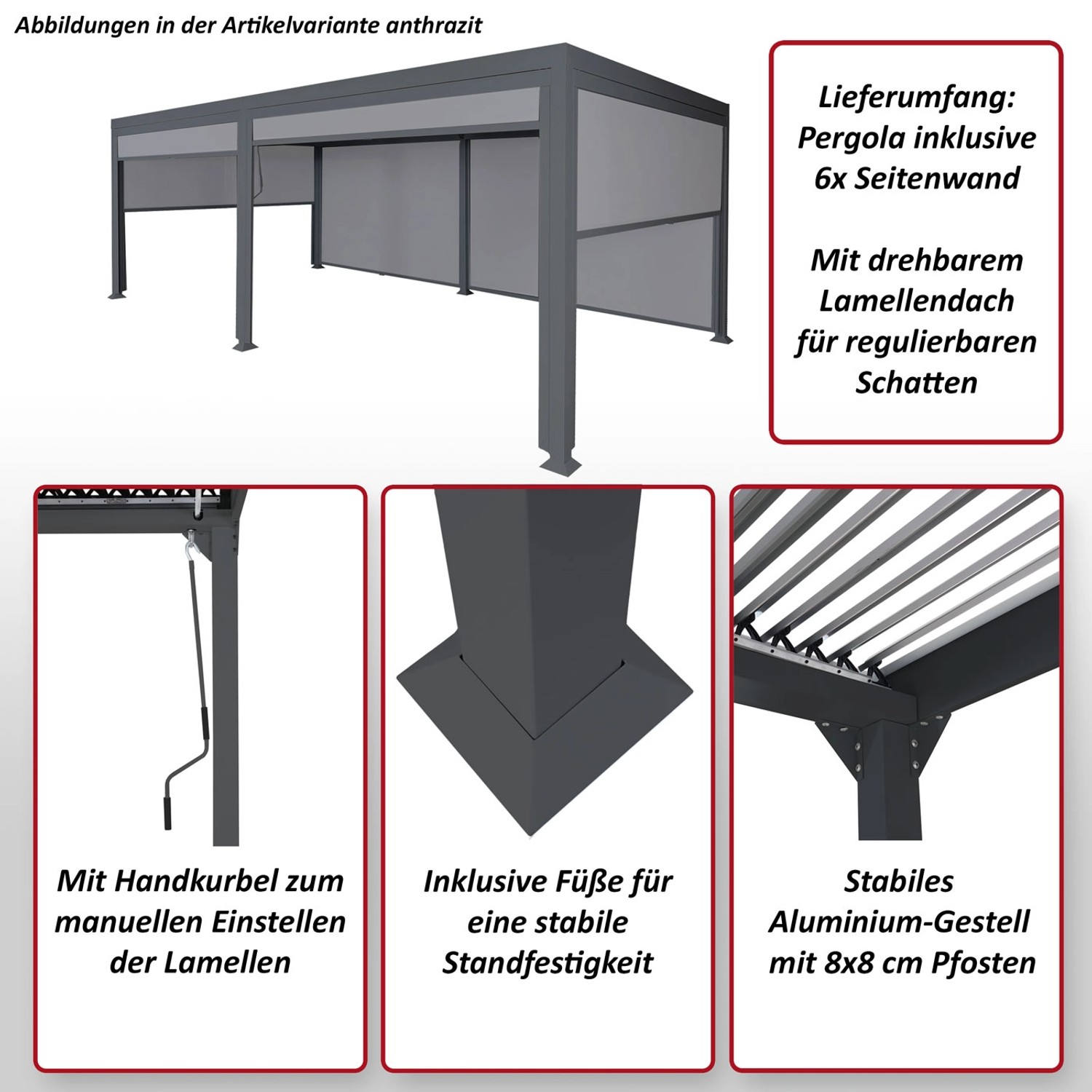 Abbildungen in der Artikelvariante anthrazit

Lieferumfang: Pergola inklusive 6x Seitenwand

Mit drehbarem Lamellendach für regulierbaren Schatten

Mit Handkurbel zum manuellen Einstellen der Lamellen

Inklusive Füße für eine stabile Standfestigkeit

Stabiles Aluminium-Gestell mit 8x8 cm Pfosten