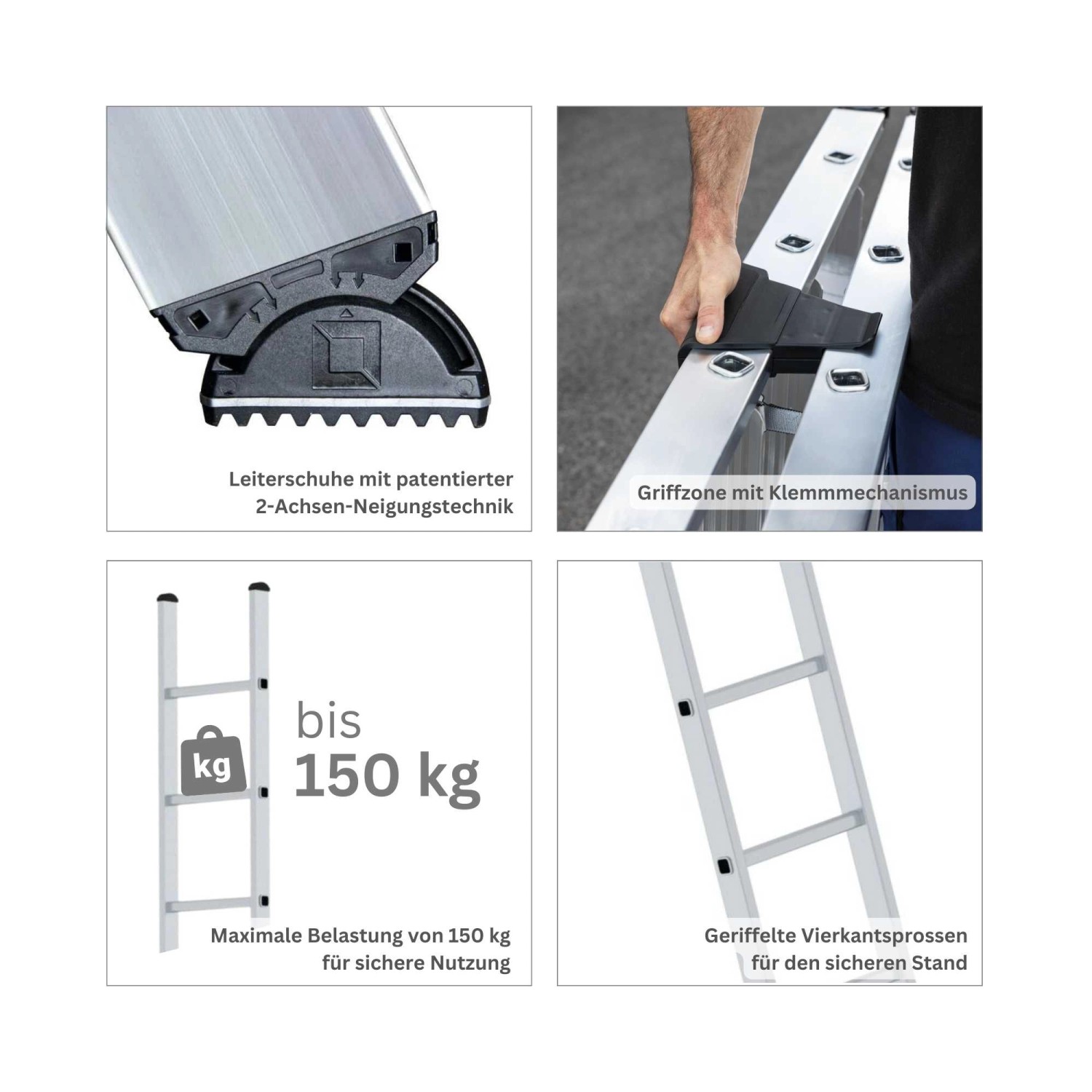 Leiterschuhe mit patentierter 2-Achsen-Neigungstechnik

Griffzone mit Klemmmechanismus

kg

bis
150 kg

Maximale Belastung von 150 kg für sichere Nutzung

Geriffelte Vierkantsprossen für den sicheren Stand