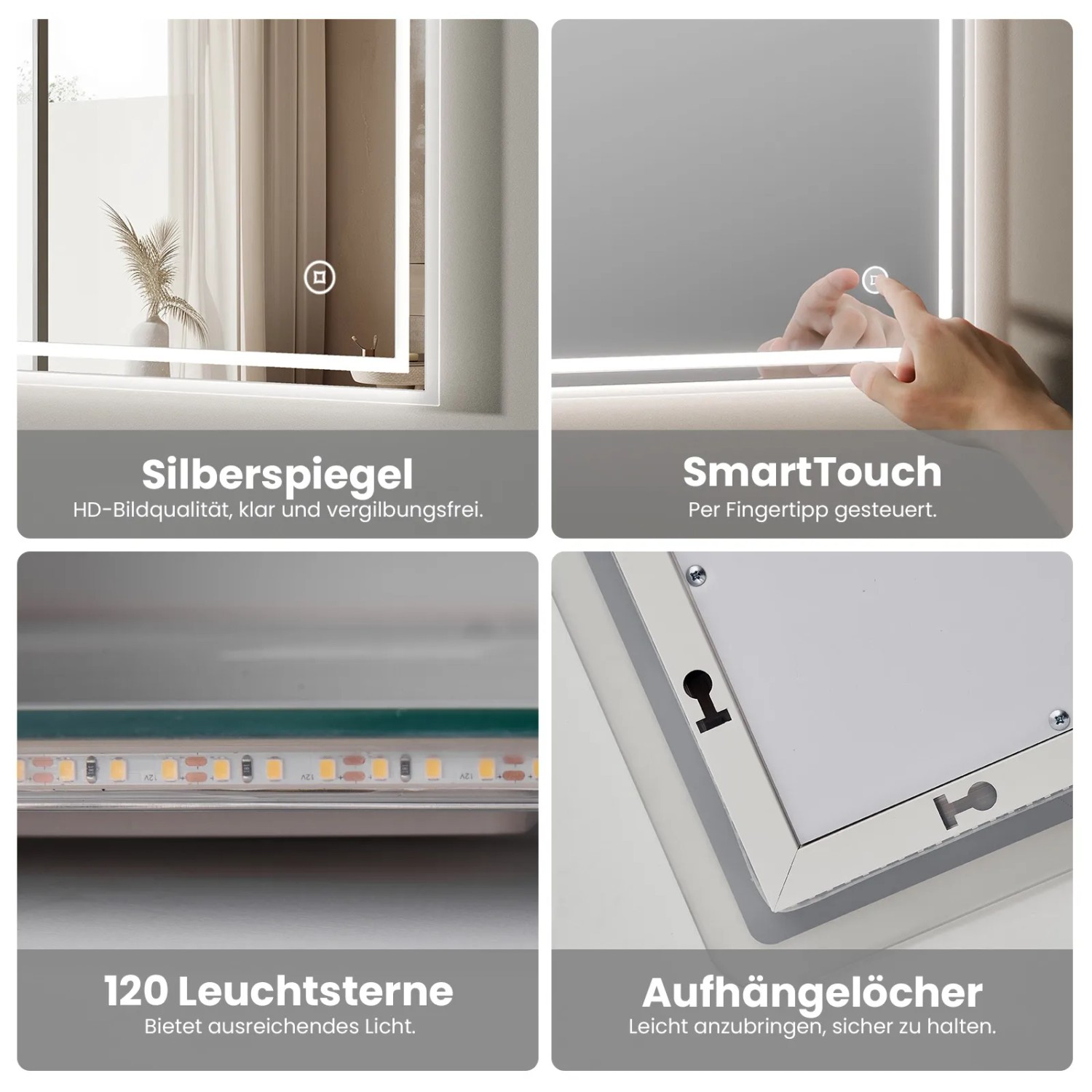 Silberspiegel
HD-Bildqualität, klar und vergilbungsfrei.

SmartTouch
Per Fingertipp gesteuert.

12V 12V 12V

120 Leuchtsterne
Bietet ausreichendes Licht.

Aufhängelöcher
Leicht anzubringen, sicher zu halten.