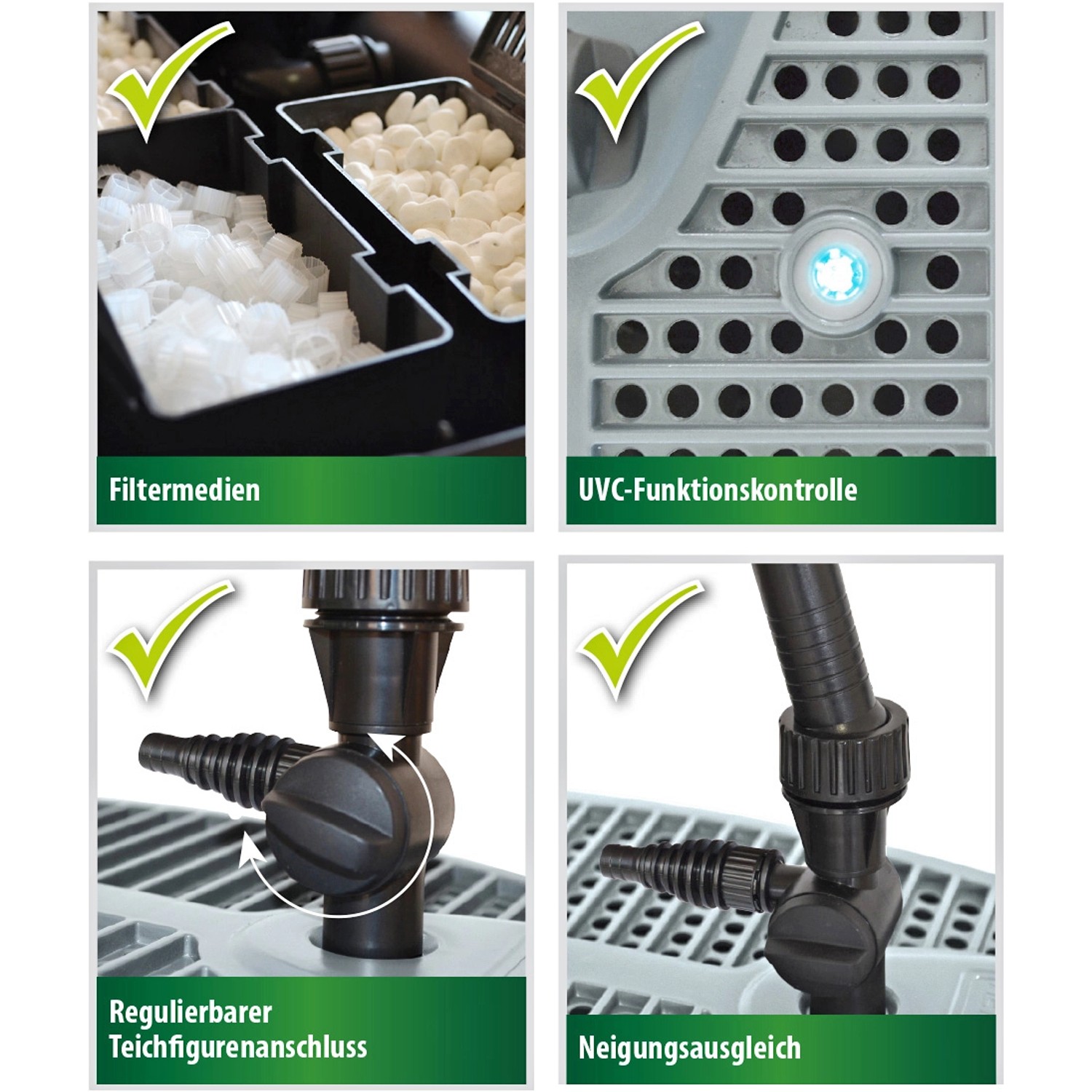 Filtermedien

UVC-Funktionskontrolle

Regulierbarer Teichfigurenanschluss

Neigungsausgleich