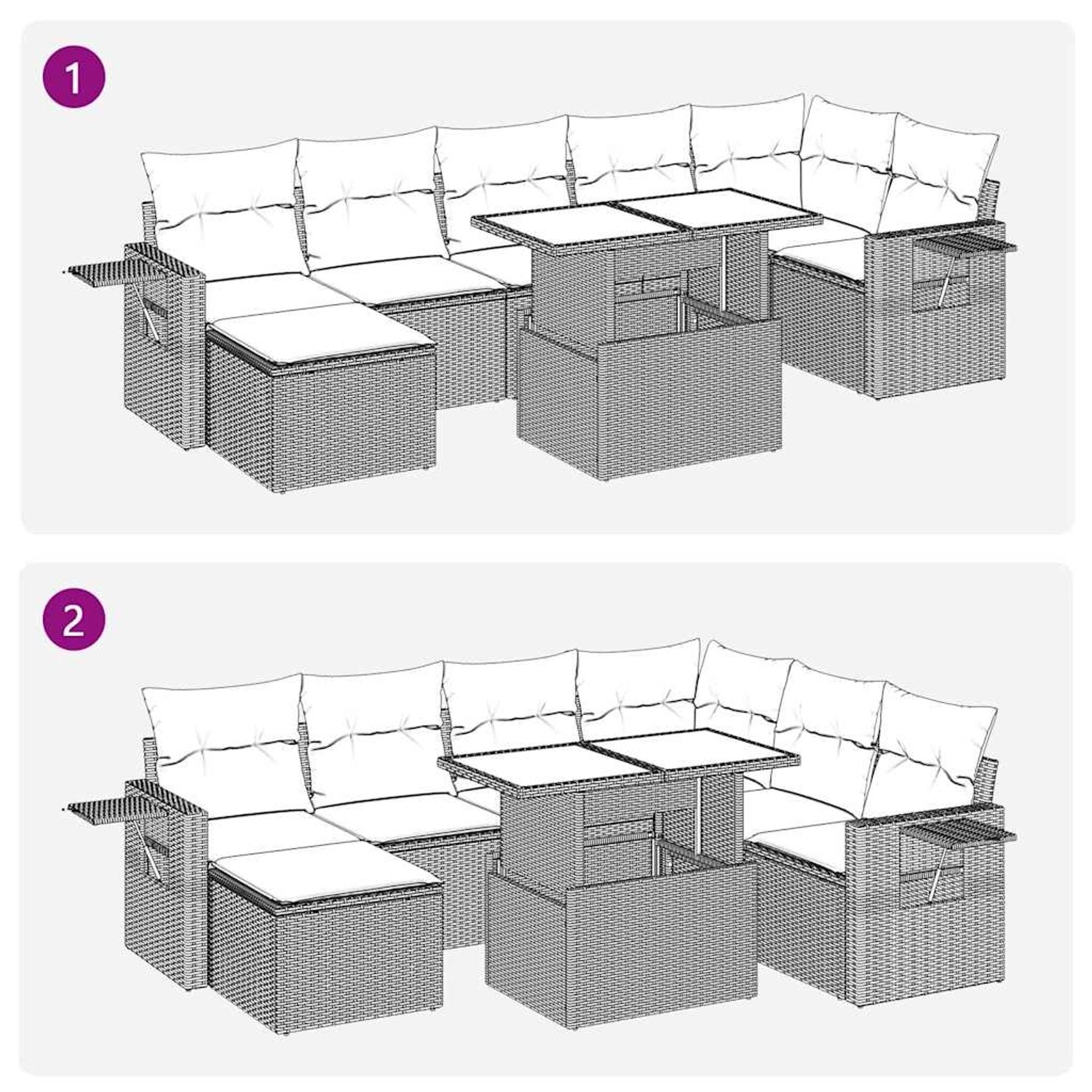 1

2