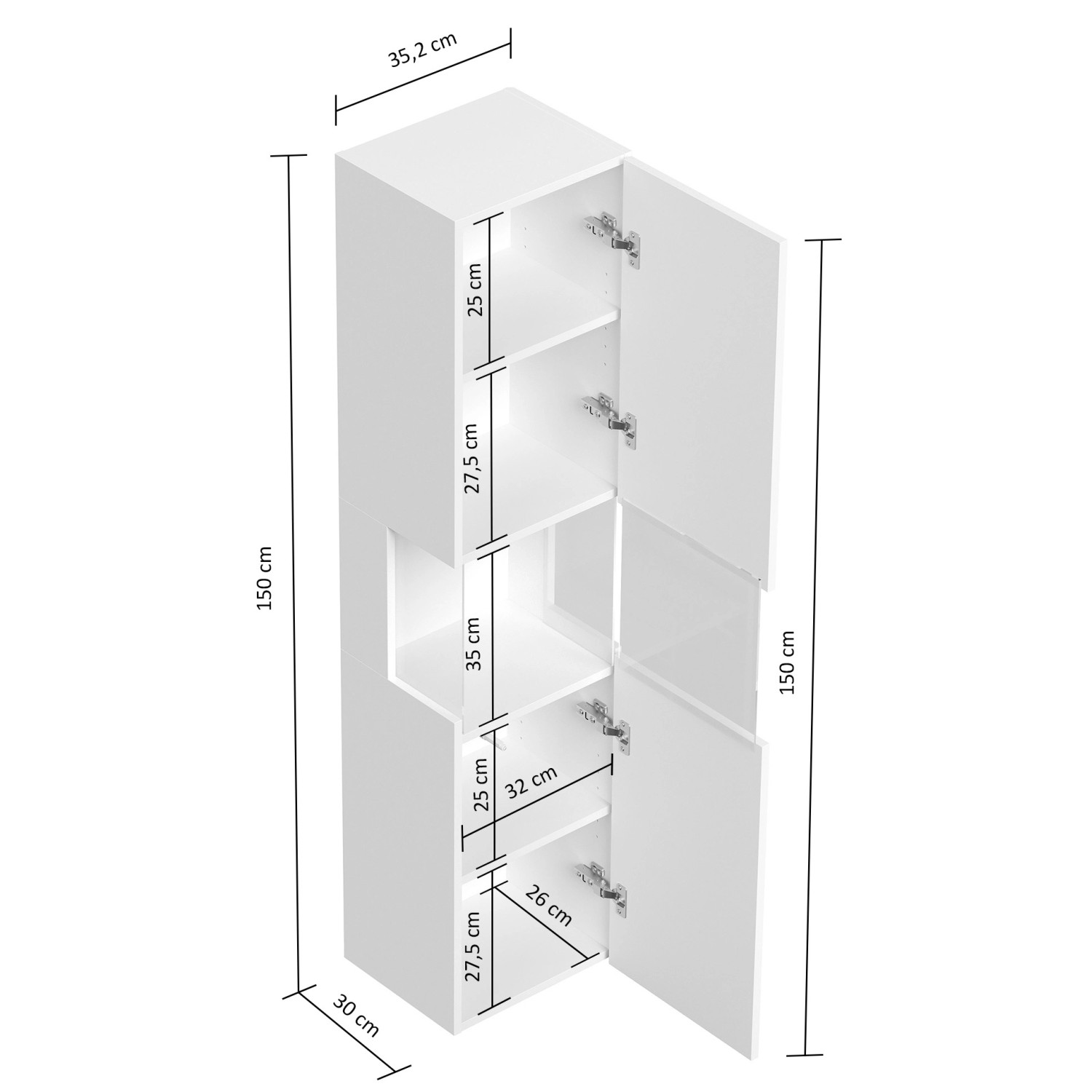 35,2 cm

150 cm

25 cm

27,5 cm

35 cm

25 cm

32 cm

26 cm

27,5 cm

30 cm

150 cm